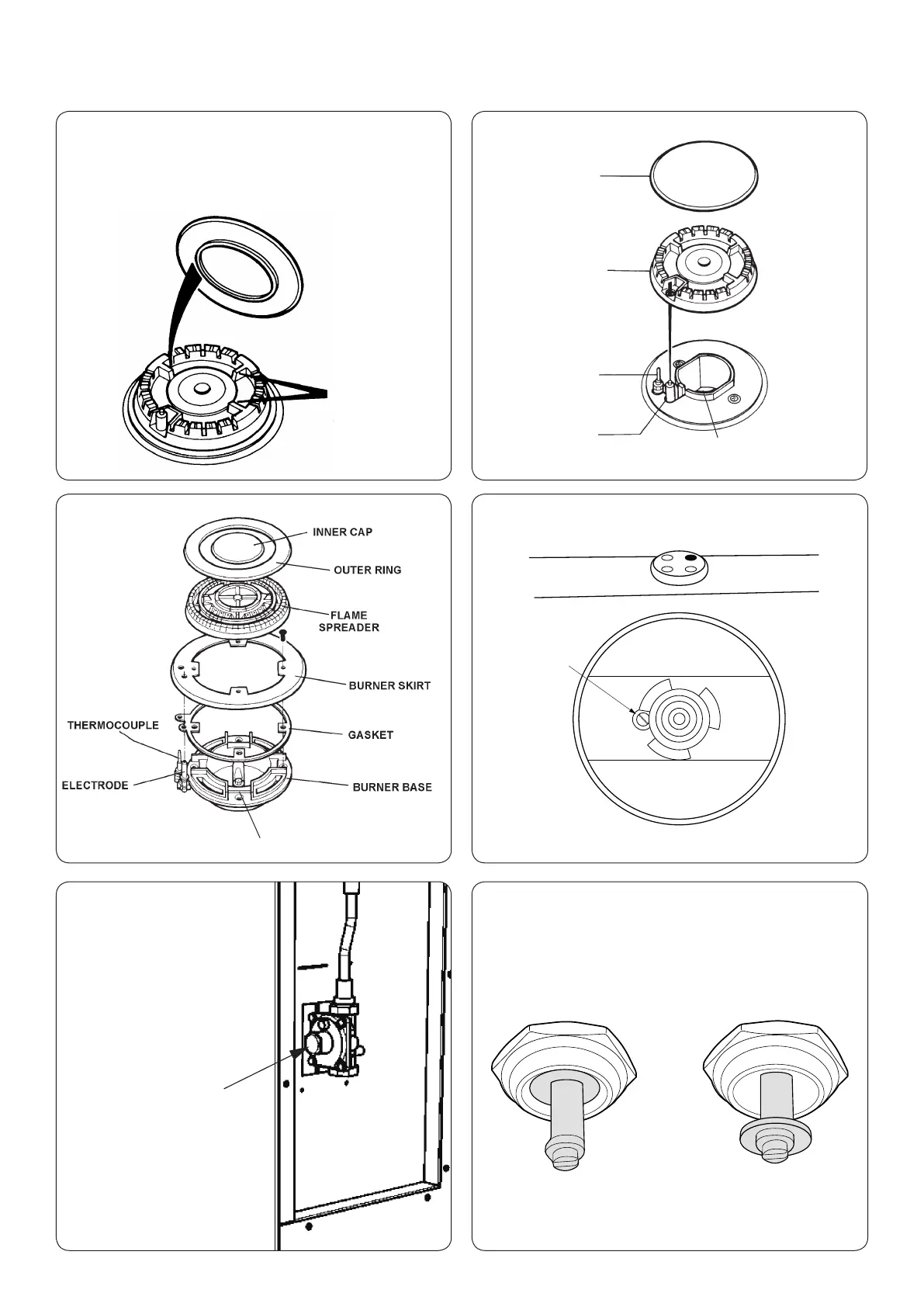 INNER CAP
OUTER RING
FLAME SPREADER
BURNER SKIRT
THERMOCOUPLE
GASKET
ELECTRODE
BURNER BASE