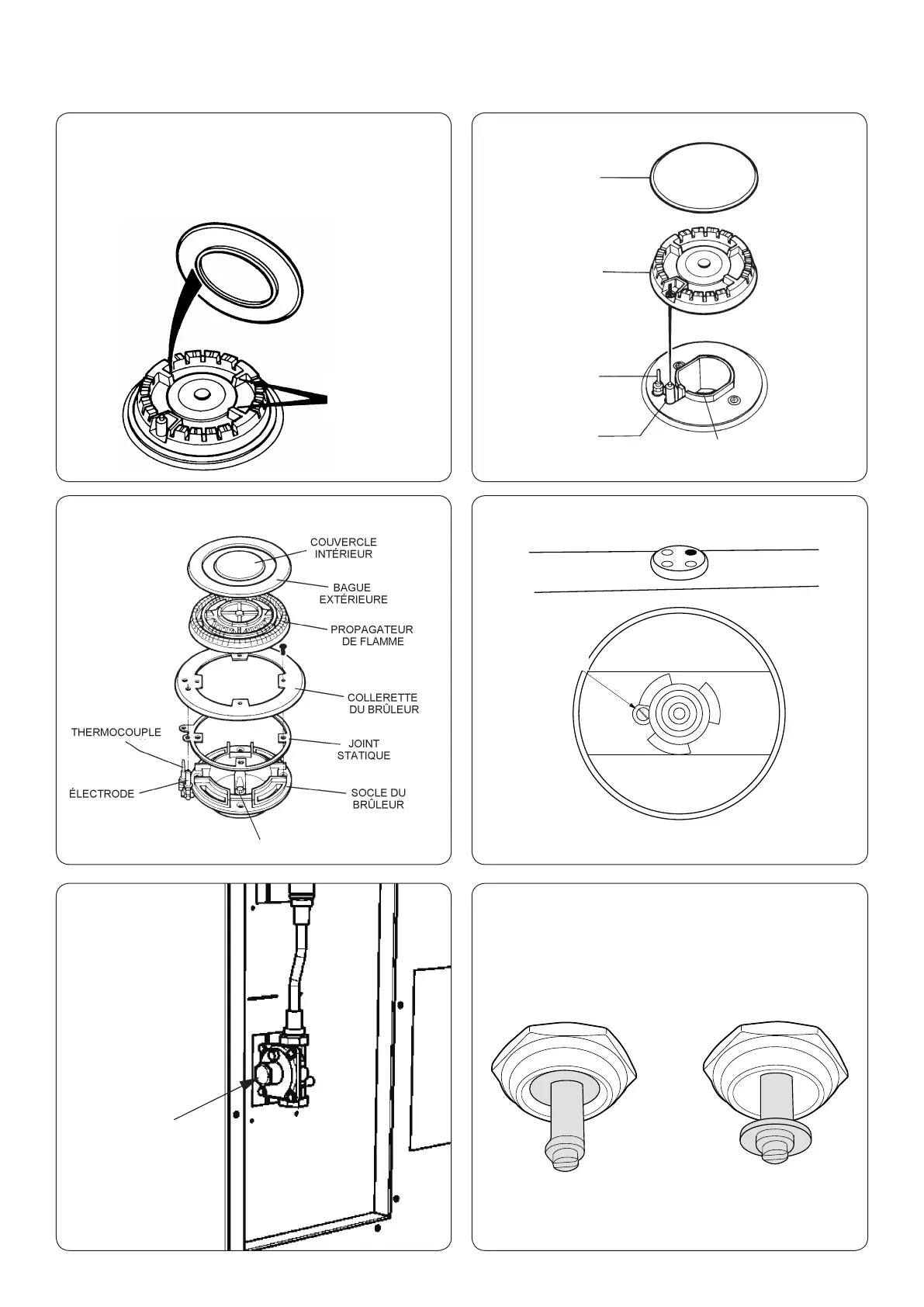 COUVERCLE INTÉRIEUR

BAGUE EXTÉRIEURE

PROPAGATEUR DE FLAMME

COLLERETTE DU BRÛLEUR

THERMOCOUPLE

JOINT STATIQUE

ÉLECTRODE

SOCLE DU BRÛLEUR