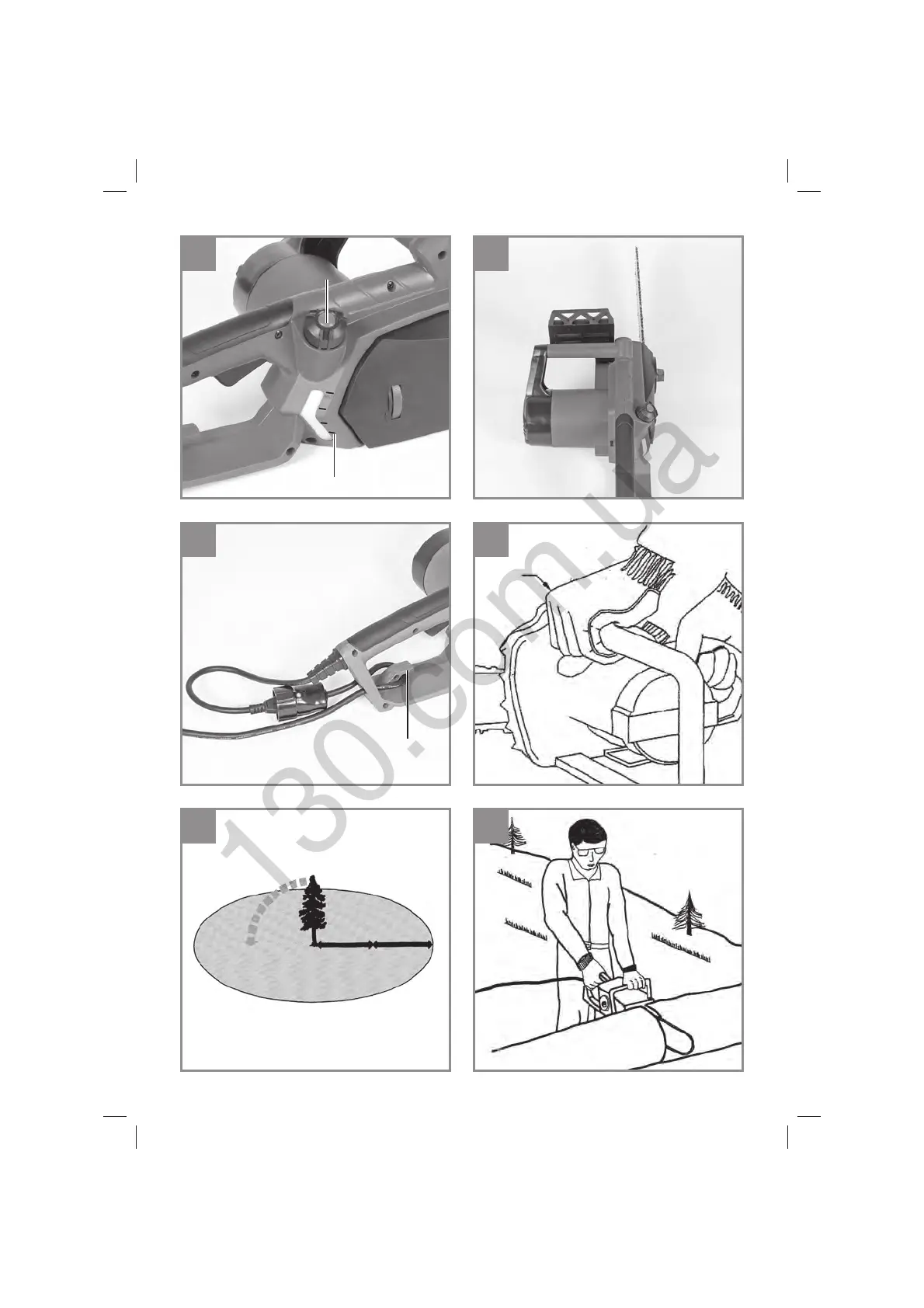 130.com.ua