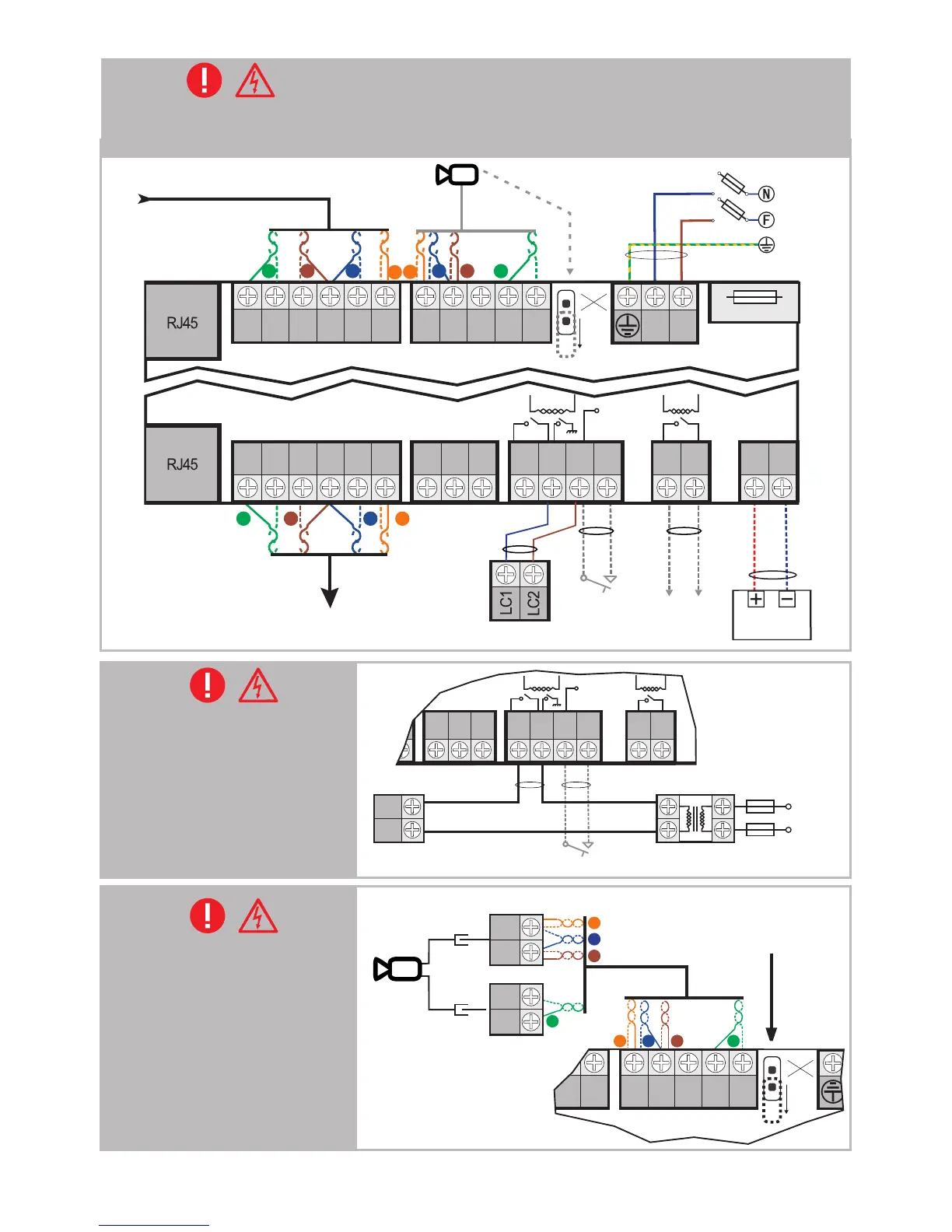 N
F
RJ45
RJ45
LC1
LC2
+
−