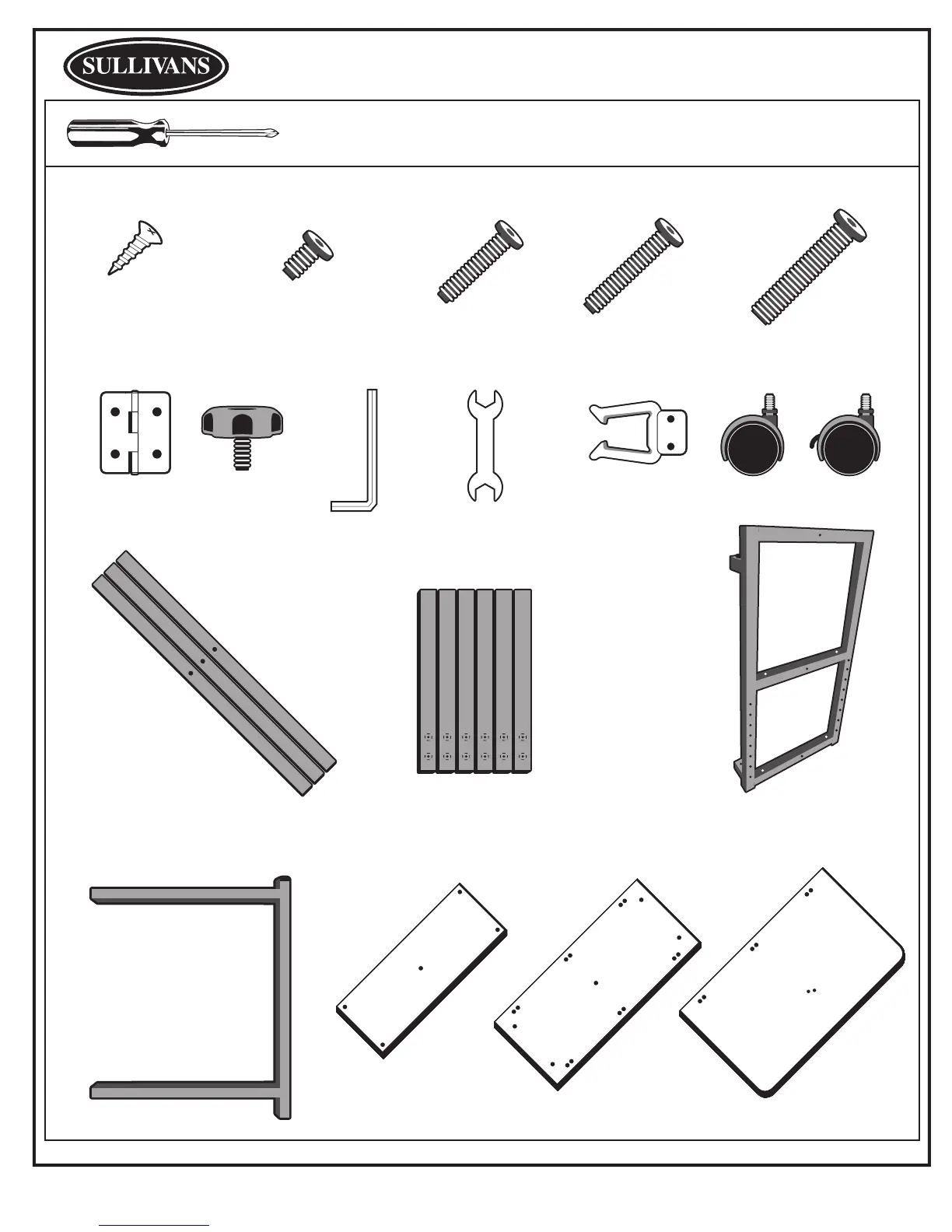 SULLIVANS