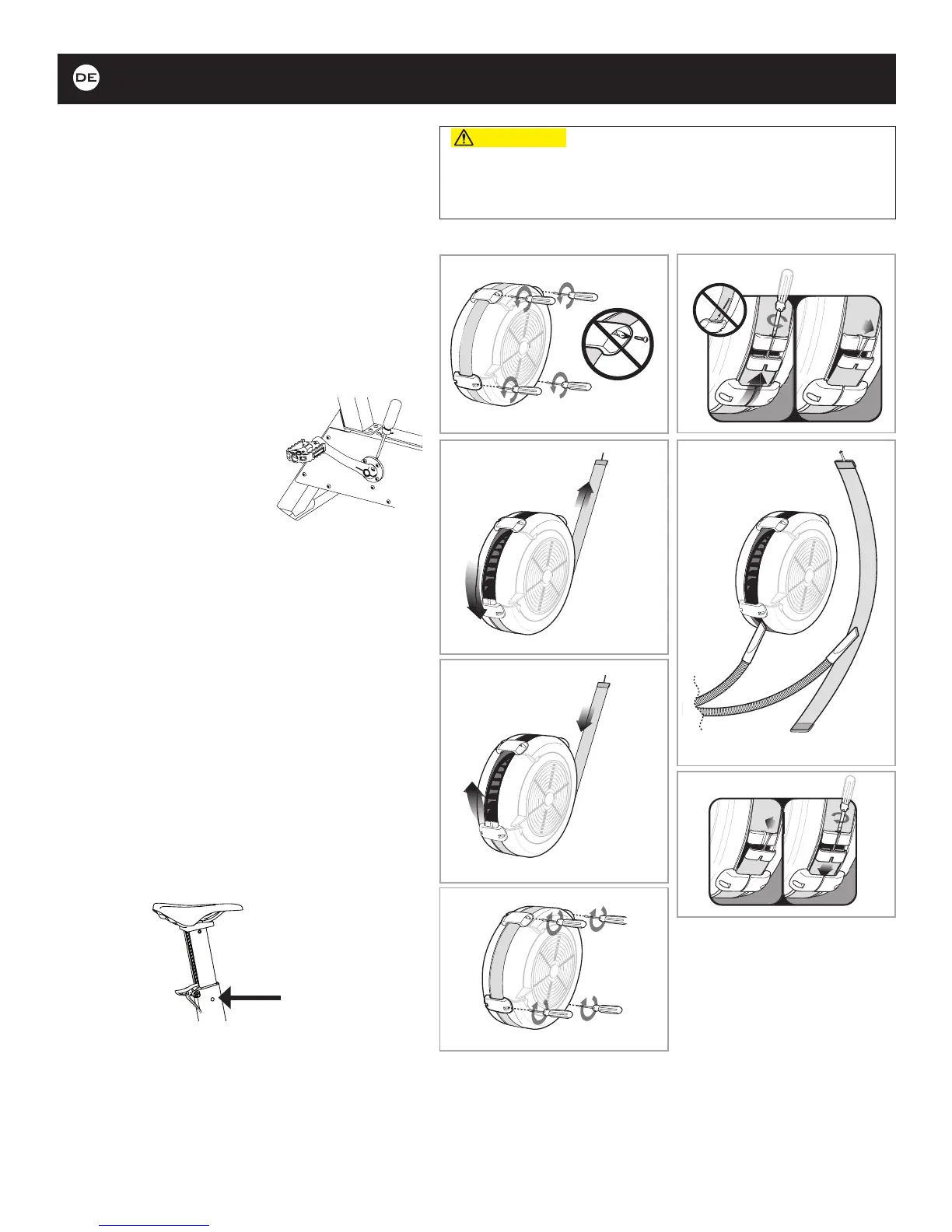 DE