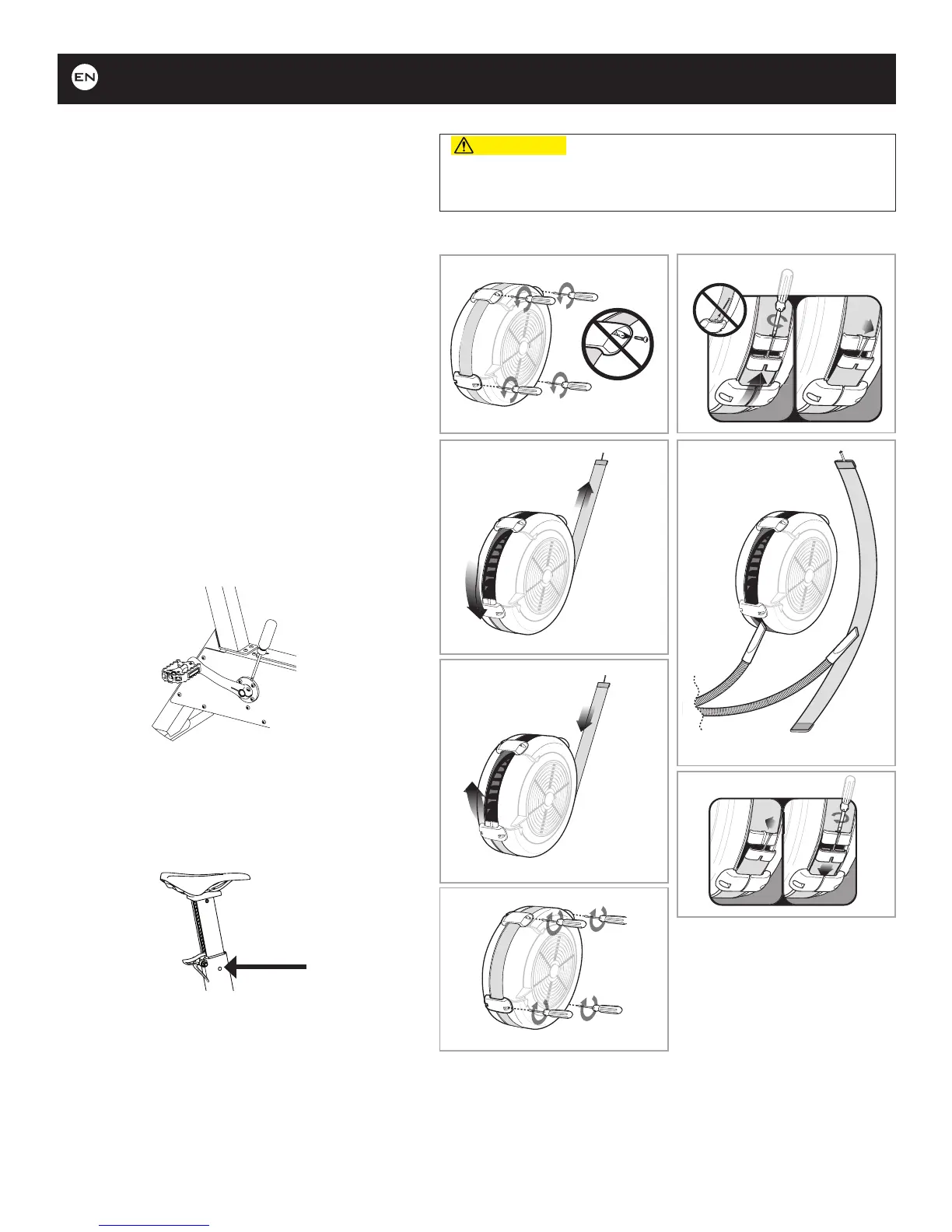 EN