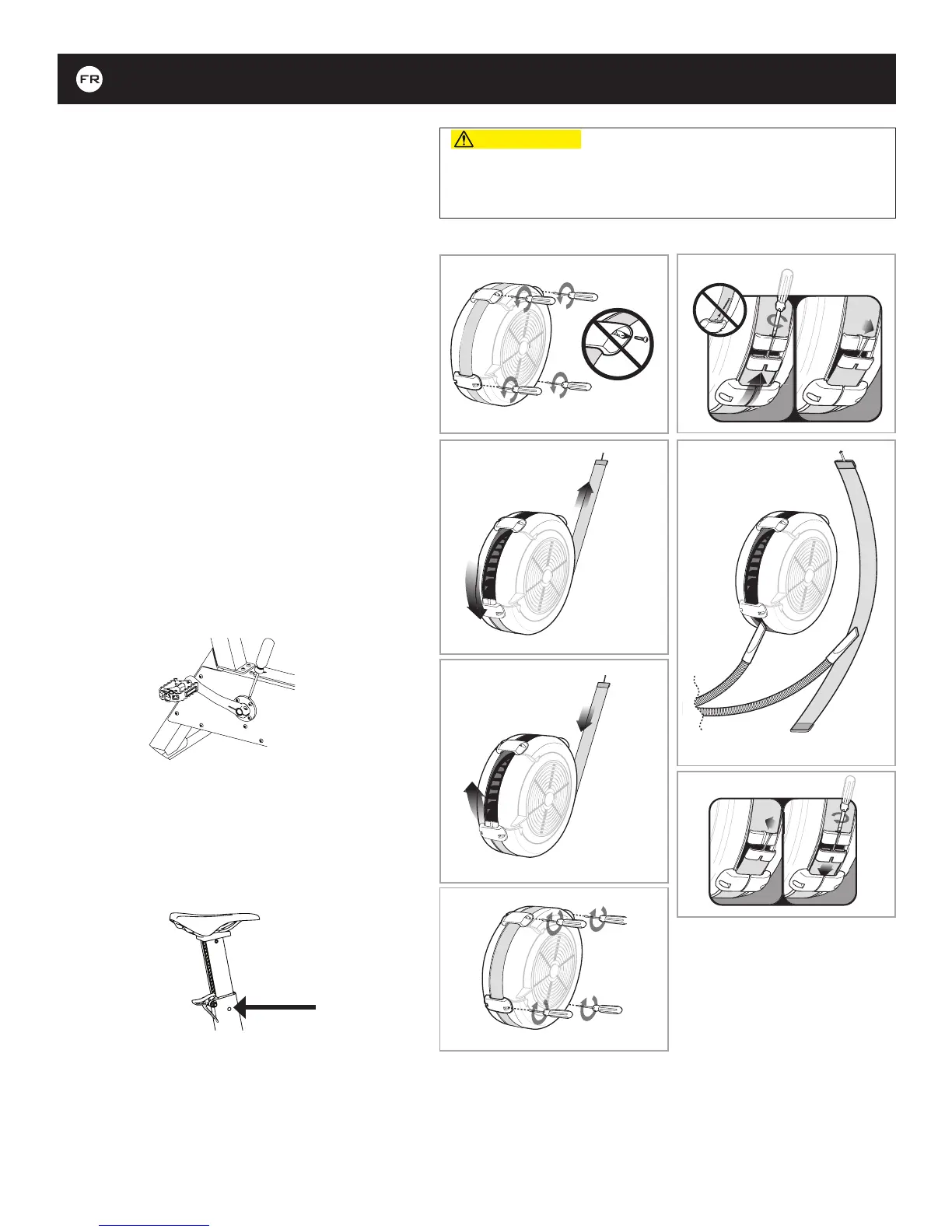 FR