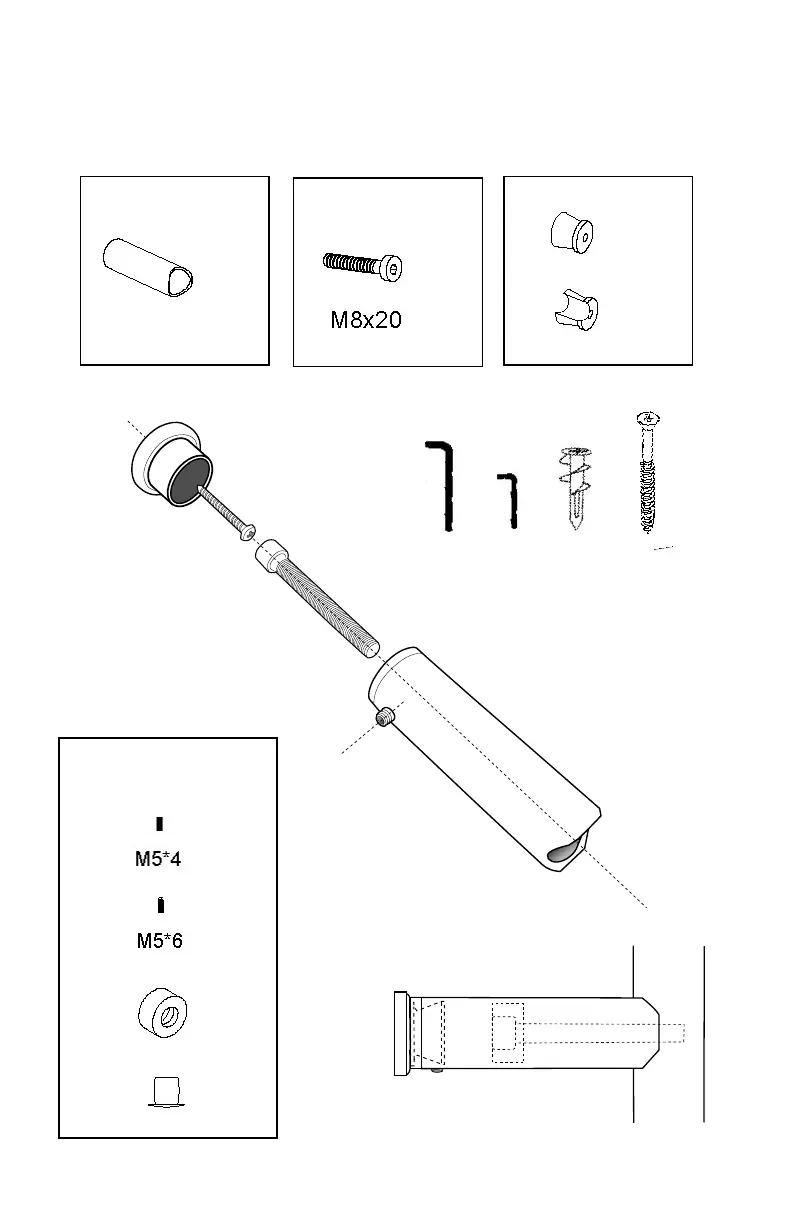 M8x20

M5*4

M5*6