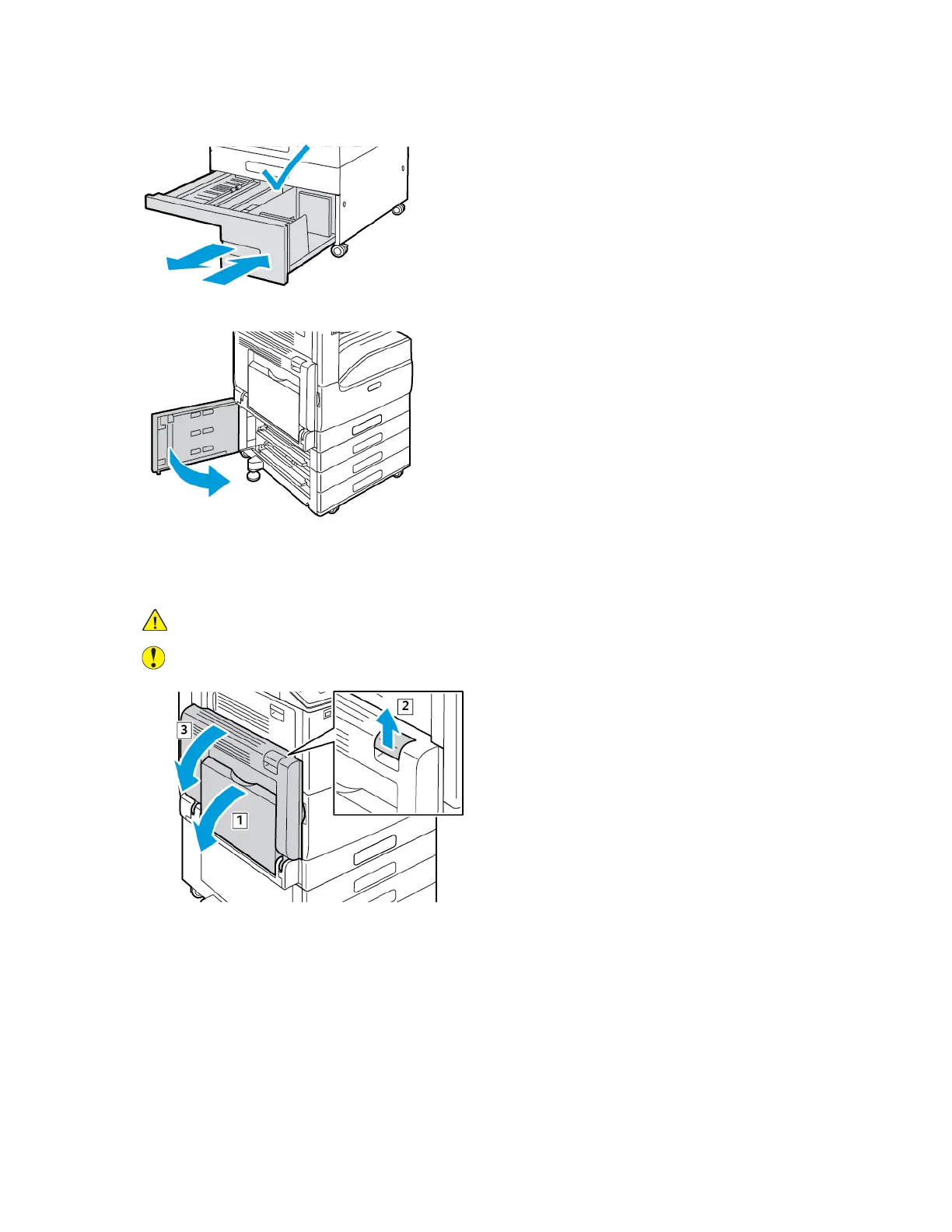 3

2

1