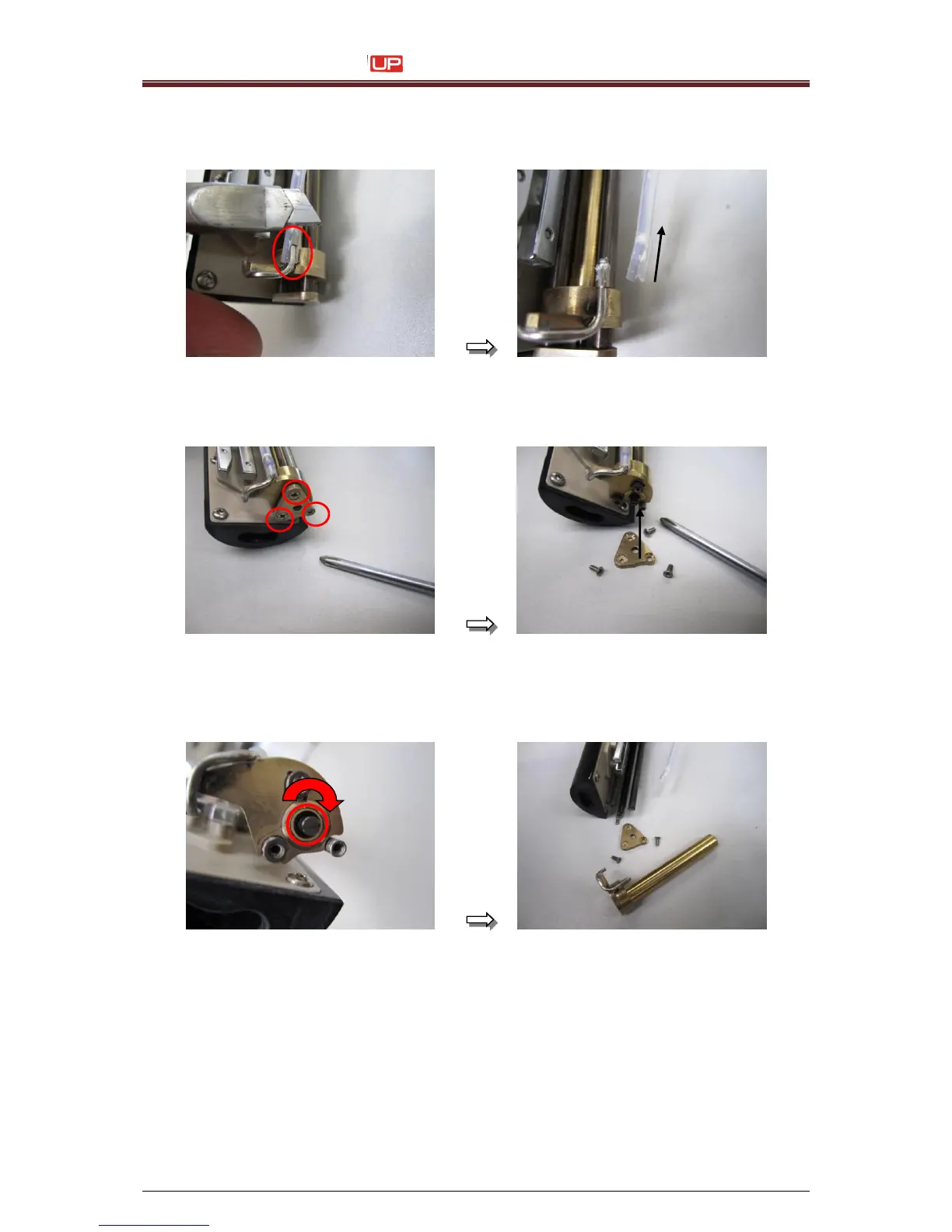 UP