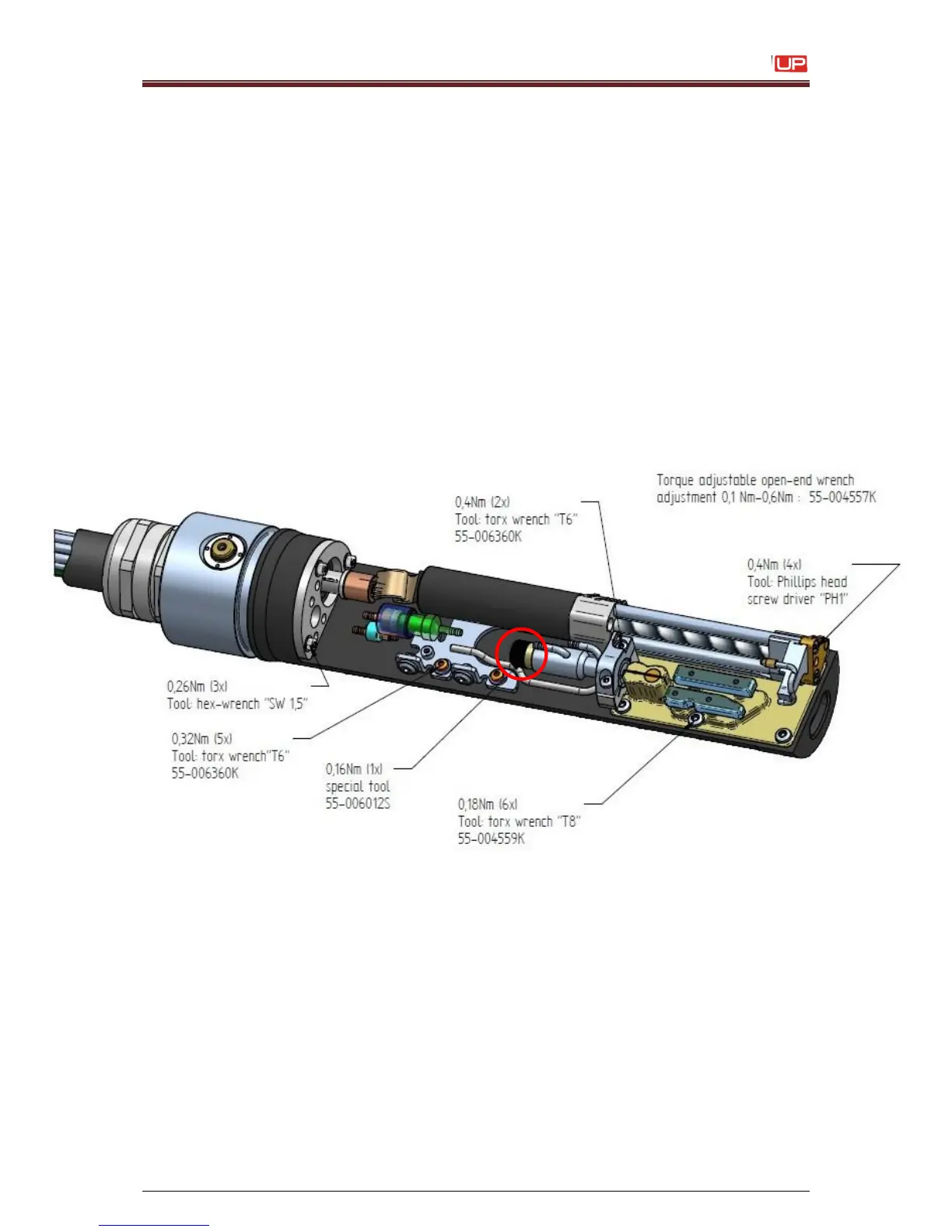 UP

Torque adjustable open-end wrench adjustment 0,1 Nm-0,6Nm : 55-004557K

0,4Nm (2x)
Tool: torx wrench "T6"
55-006360K

0,4Nm (4x)
Tool: Phillips head screw driver "PH1"

0,26Nm (3x)
Tool: hex-wrench "SW 1,5"

0,32Nm (5x)
Tool: torx wrench"T6"
55-006360K

0,16Nm (1x)
special tool
55-006012S

0,18Nm (6x)
Tool: torx wrench "T8"
55-004559K