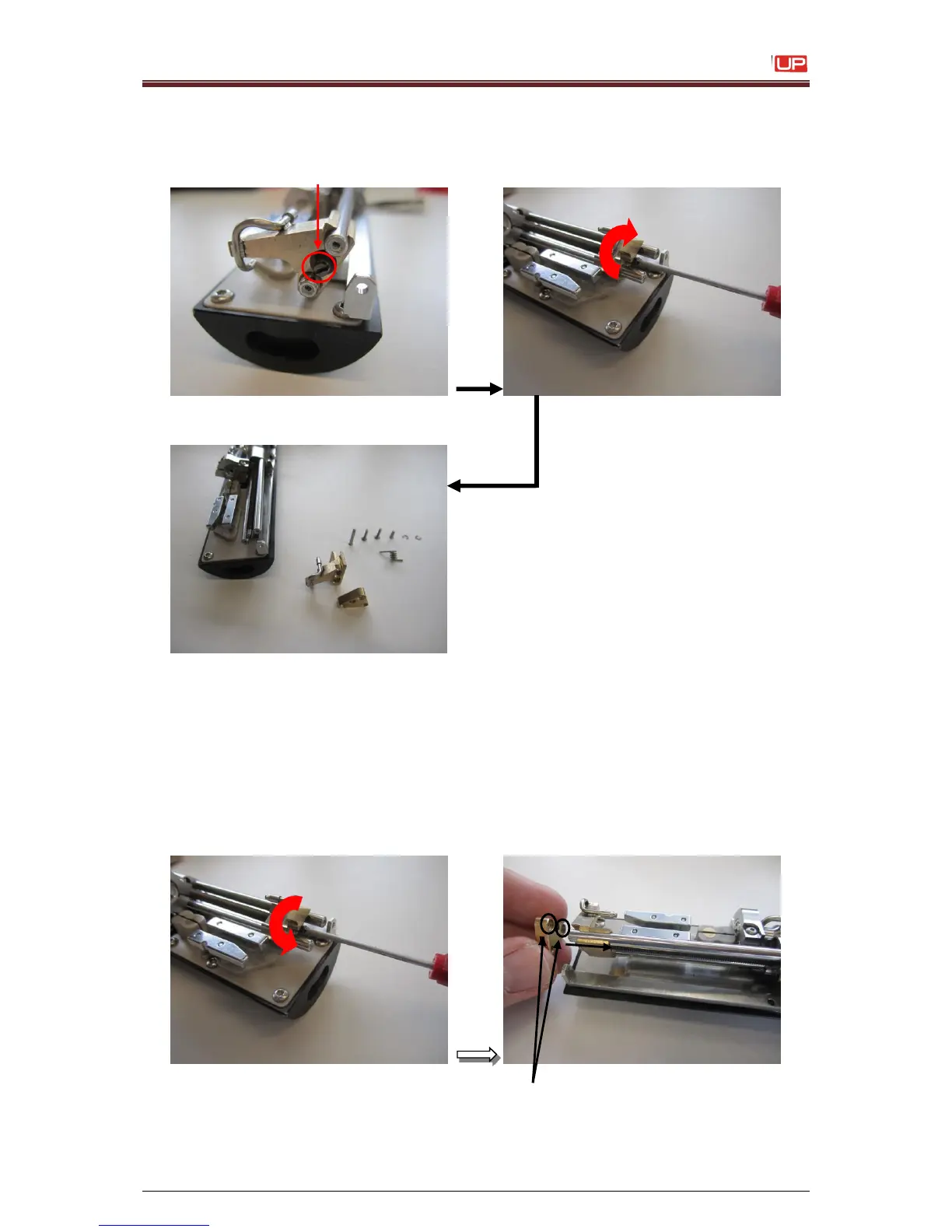 UP