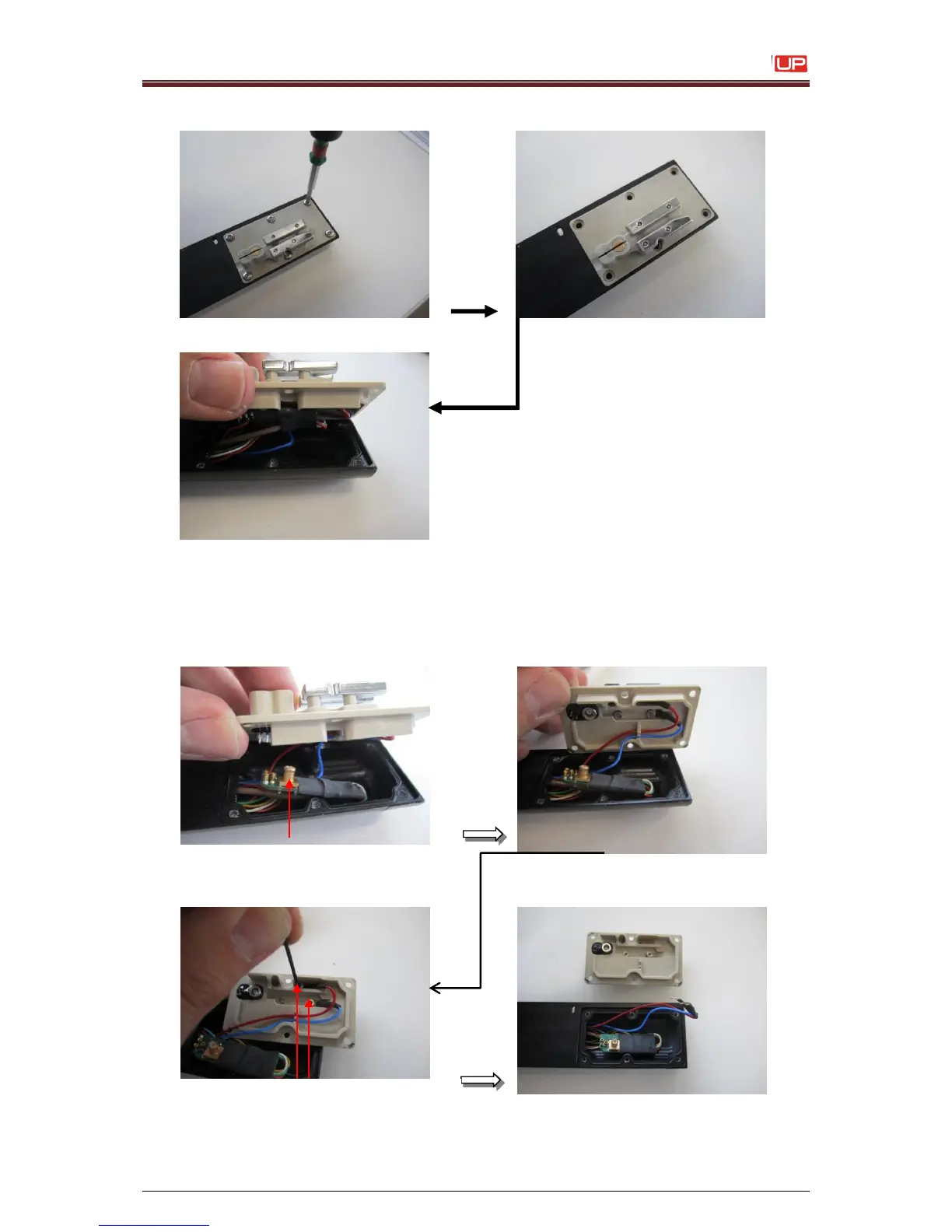 UP