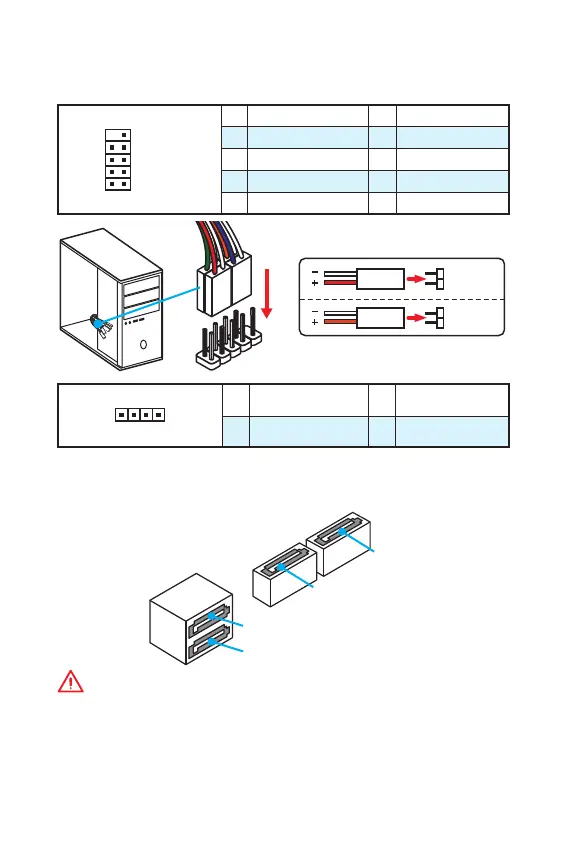 −
+
−
+