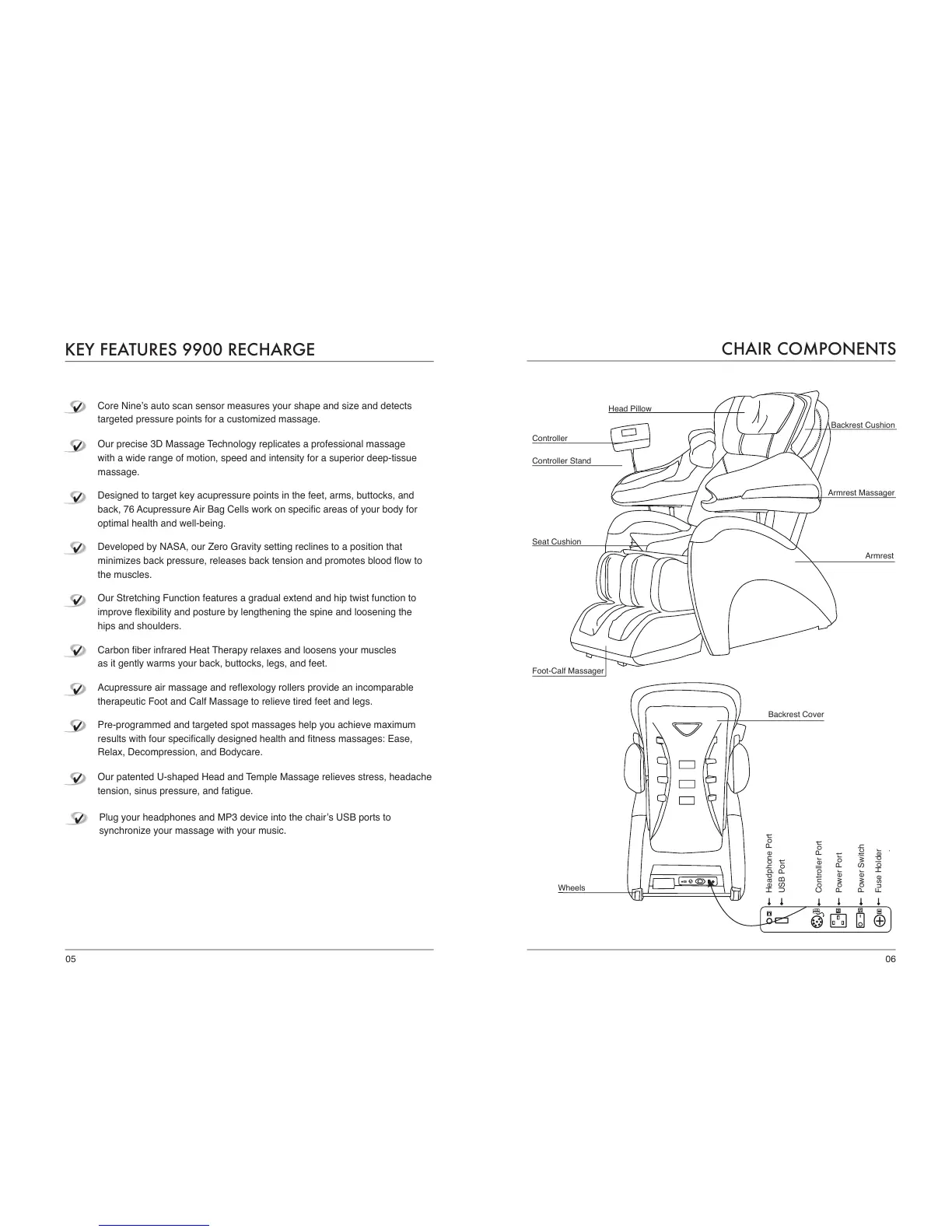 KEY FEATURES 9900 RECHARGE

Core Nine's auto scan sensor measures your shape and size and detects targeted pressure points for a customized massage.

Our precise 3D Massage Technology replicates a professional massage with a wide range of motion, speed and intensity for a superior deep-tissue massage.

Designed to target key acupressure points in the feet, arms, buttocks, and back, 76 Acupressure Air Bag Cells work on specific areas of your body for optimal health and well-being.

Developed by NASA, our Zero Gravity setting reclines to a position that minimizes back pressure, releases back tension and promotes blood flow to the muscles.

Our Stretching Function features a gradual extend and hip twist function to improve flexibility and posture by lengthening the spine and loosening the hips and shoulders.

Carbon fiber infrared Heat Therapy relaxes and loosens your muscles as it gently warms your back, buttocks, legs, and feet.

Acupressure air massage and reflexology rollers provide an incomparable therapeutic Foot and Calf Massage to relieve tired feet and legs.

Pre-programmed and targeted spot massages help you achieve maximum results with four specifically designed health and fitness massages: Ease, Relax, Decompression, and Bodycare.

Our patented U-shaped Head and Temple Massage relieves stress, headache tension, sinus pressure, and fatigue.

Plug your headphones and MP3 device into the chair's USB ports to synchronize your massage with your music.

05

CHAIR COMPONENTS

Head Pillow
Backrest Cushion
Controller
Controller Stand
Armrest Massager
Seat Cushion
Armrest
Foot-Calf Massager
Backrest Cover
Wheels
Headphone Port
USB Port
Controller Port
Power Port
Power Switch
Fuse Holder

06