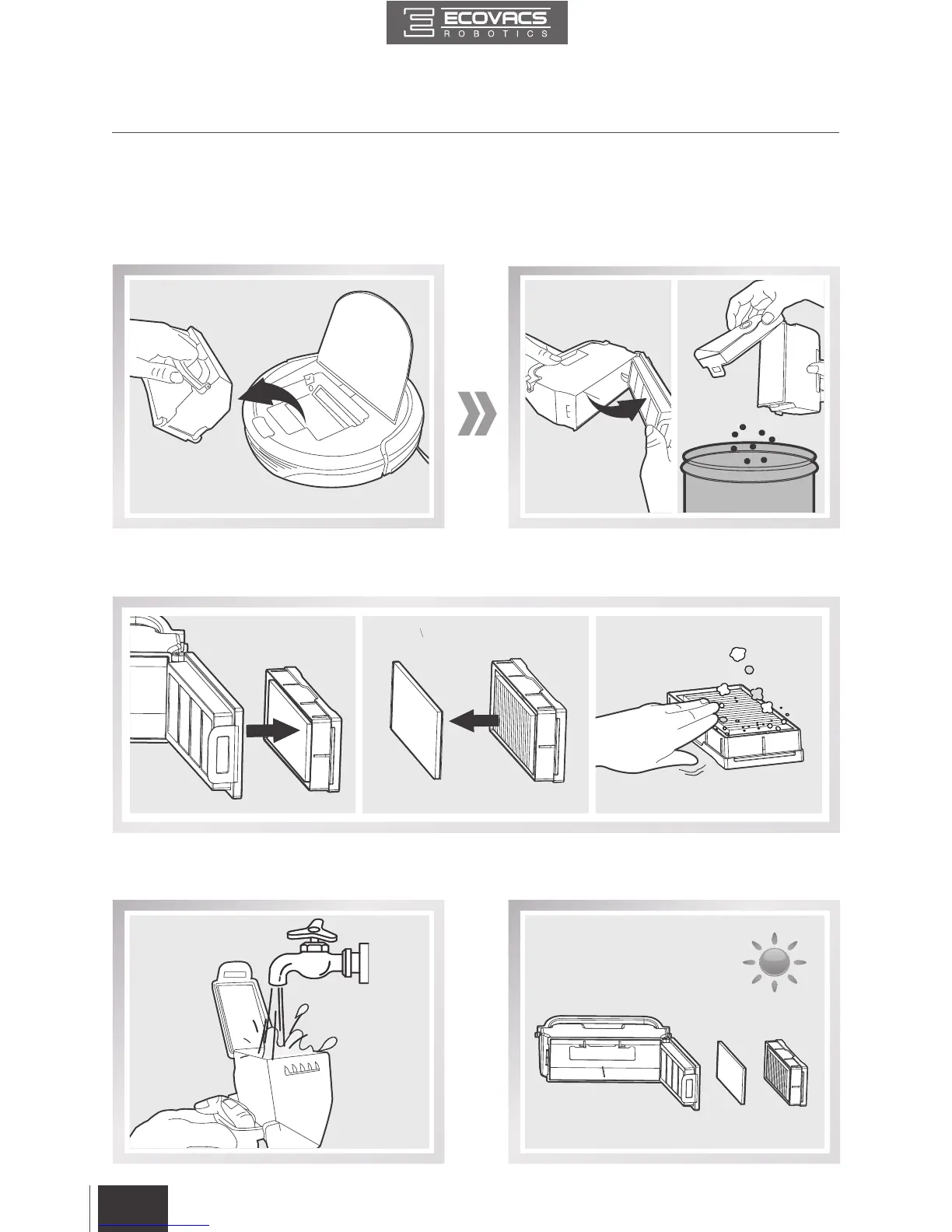 ECOVACS
ROBOTICS