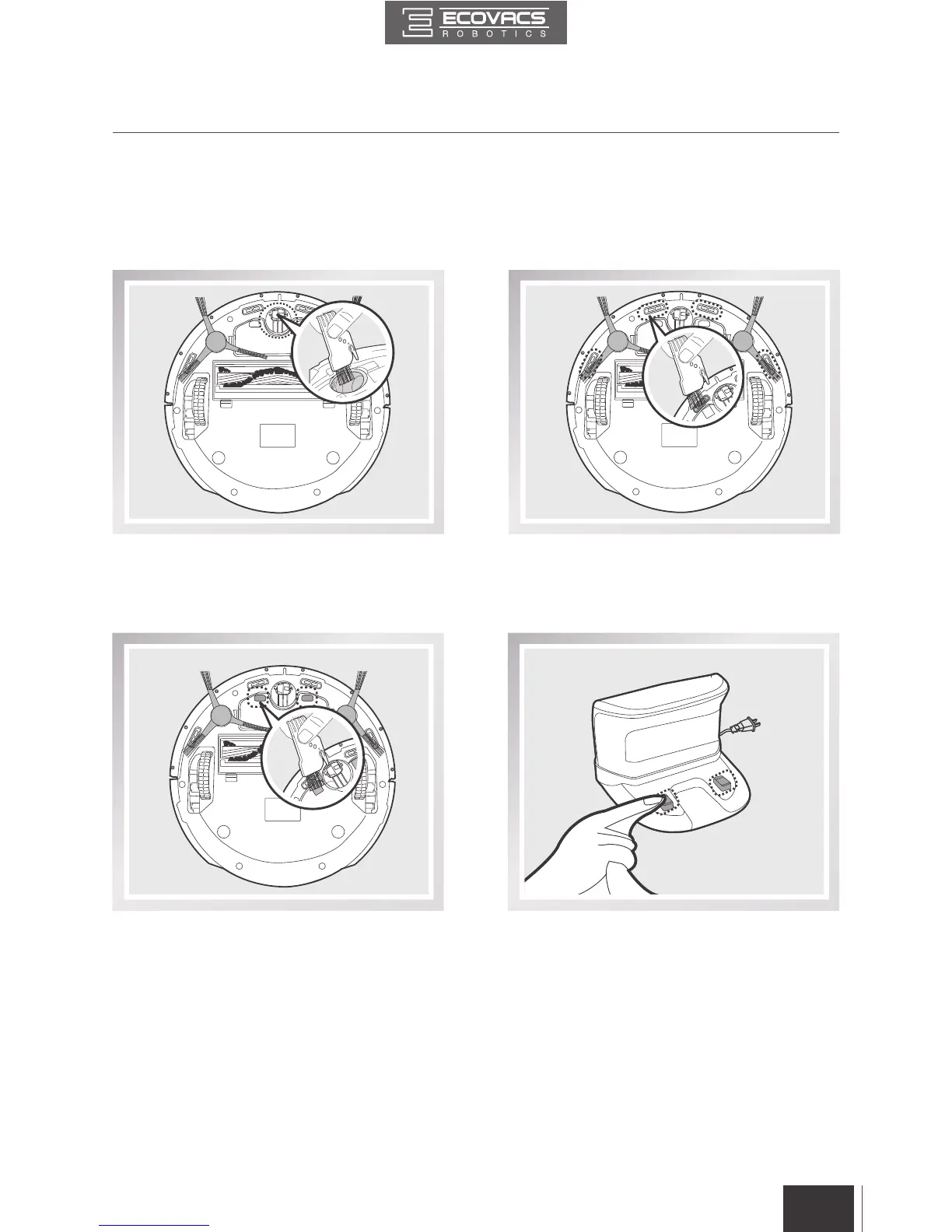 ECOVACS
ROBOTICS