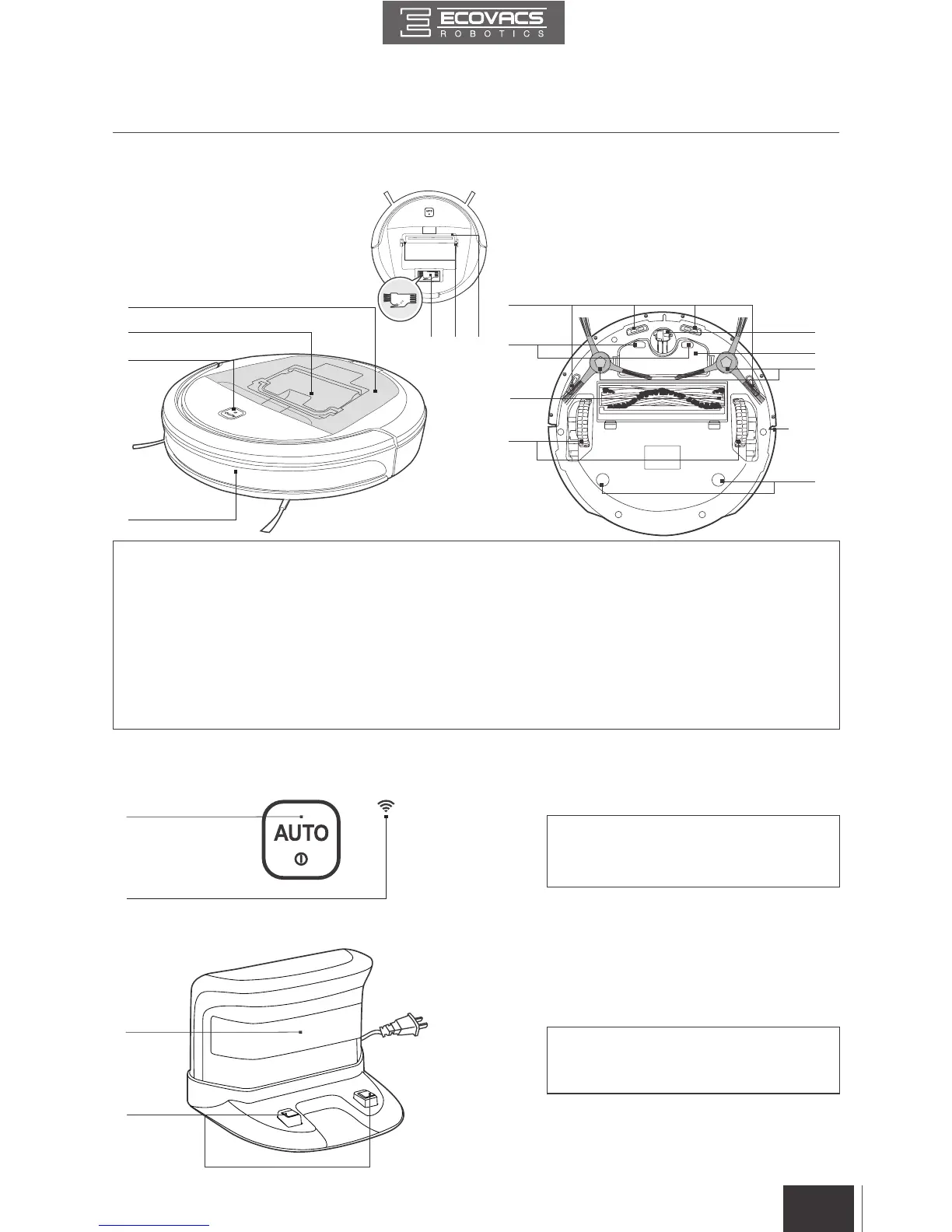 ECOVACS
ROBOTICS

AUTO