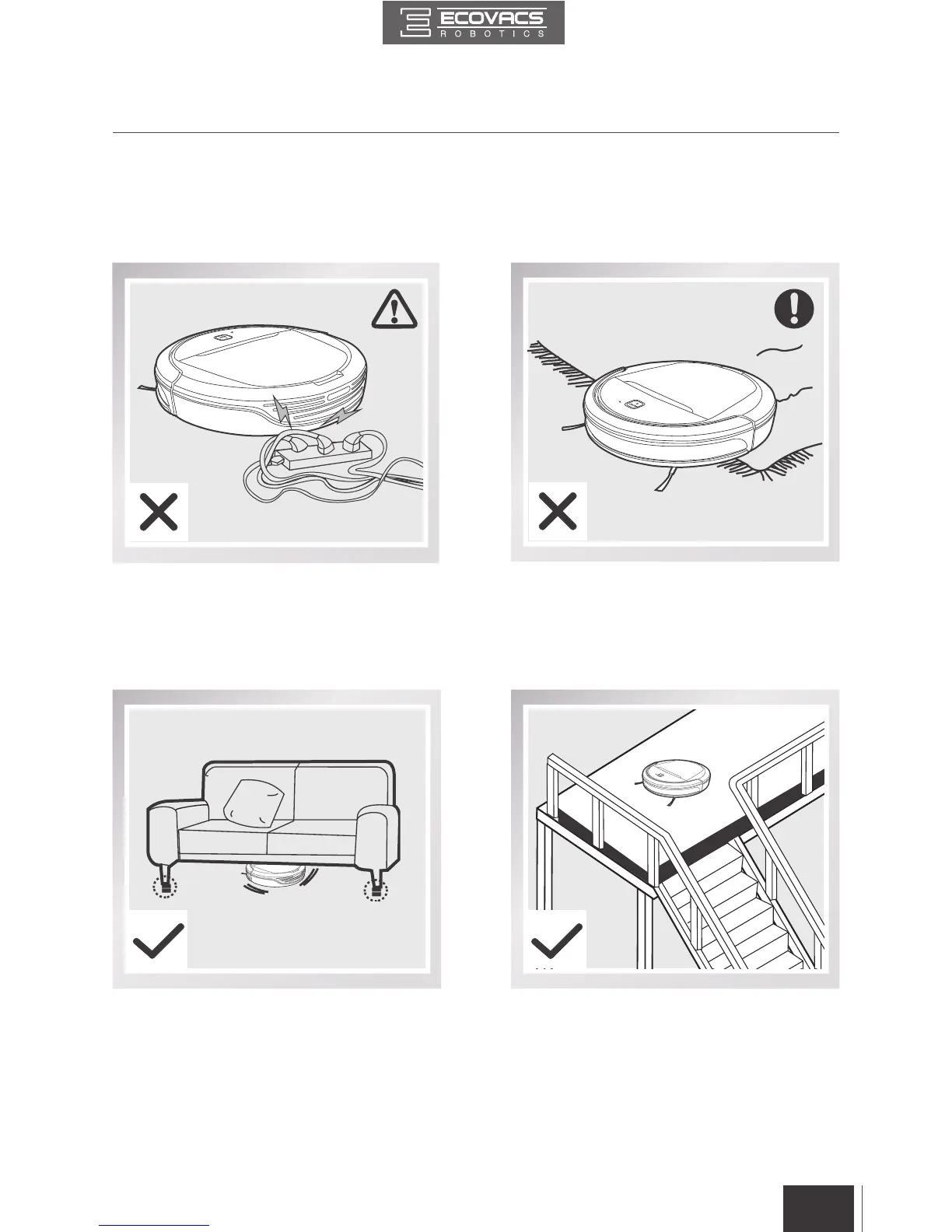 ECOVACS
ROBOTICS