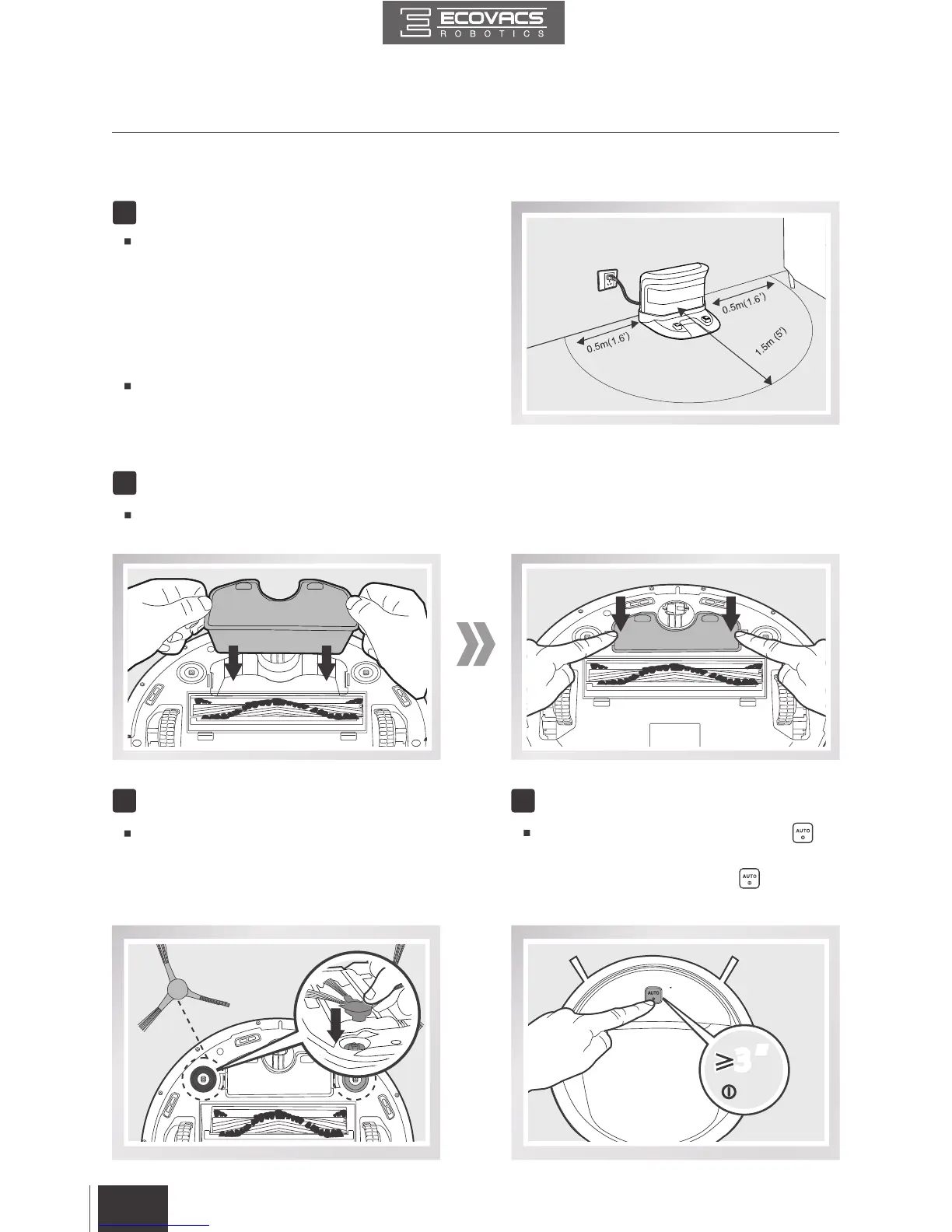 ECOVACS
ROBOTICS

0.5m(1.6')
0.5m(1.6')
1.5m (5')

AUTO

AUTO

AUTO

≥3"