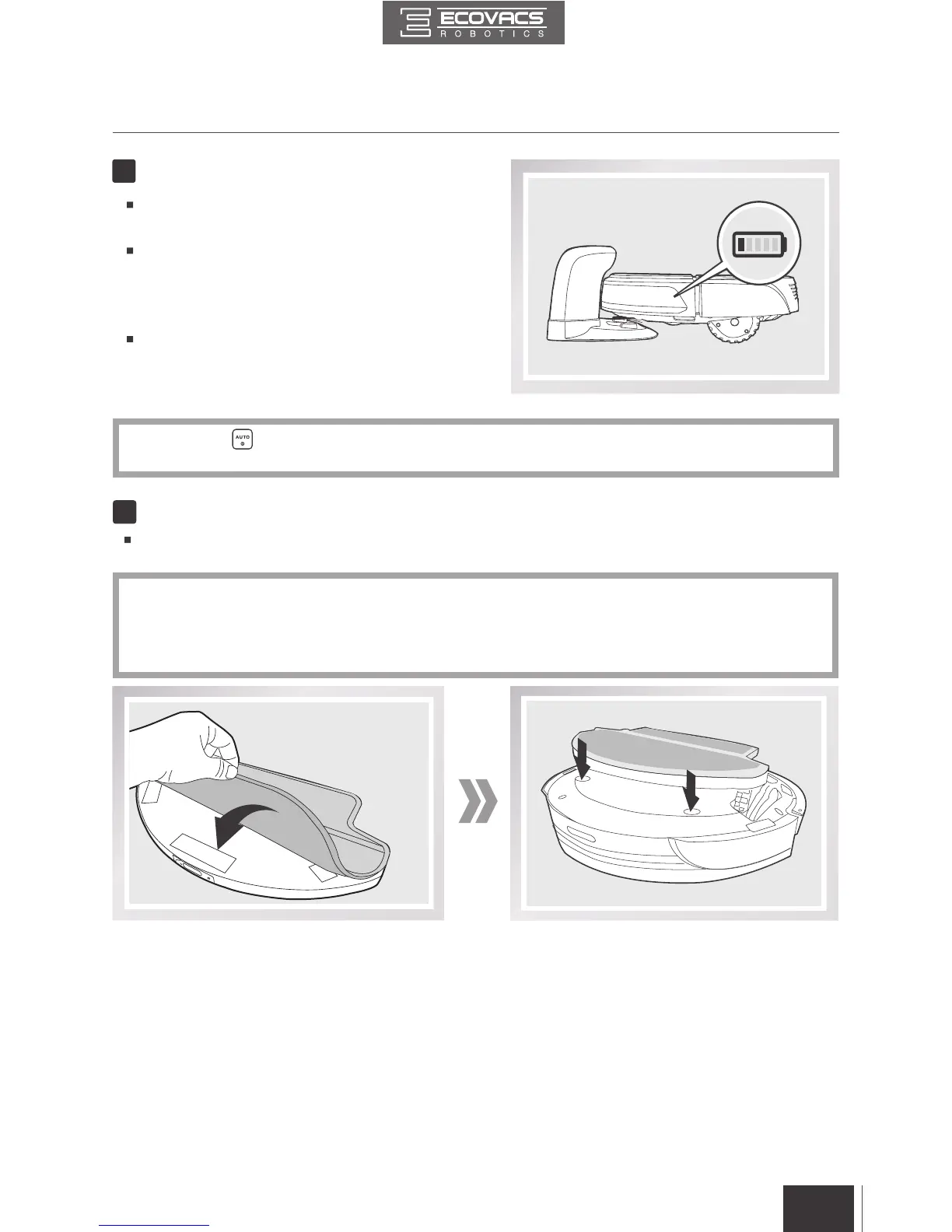 ECOVACS
ROBOTICS

AUTO