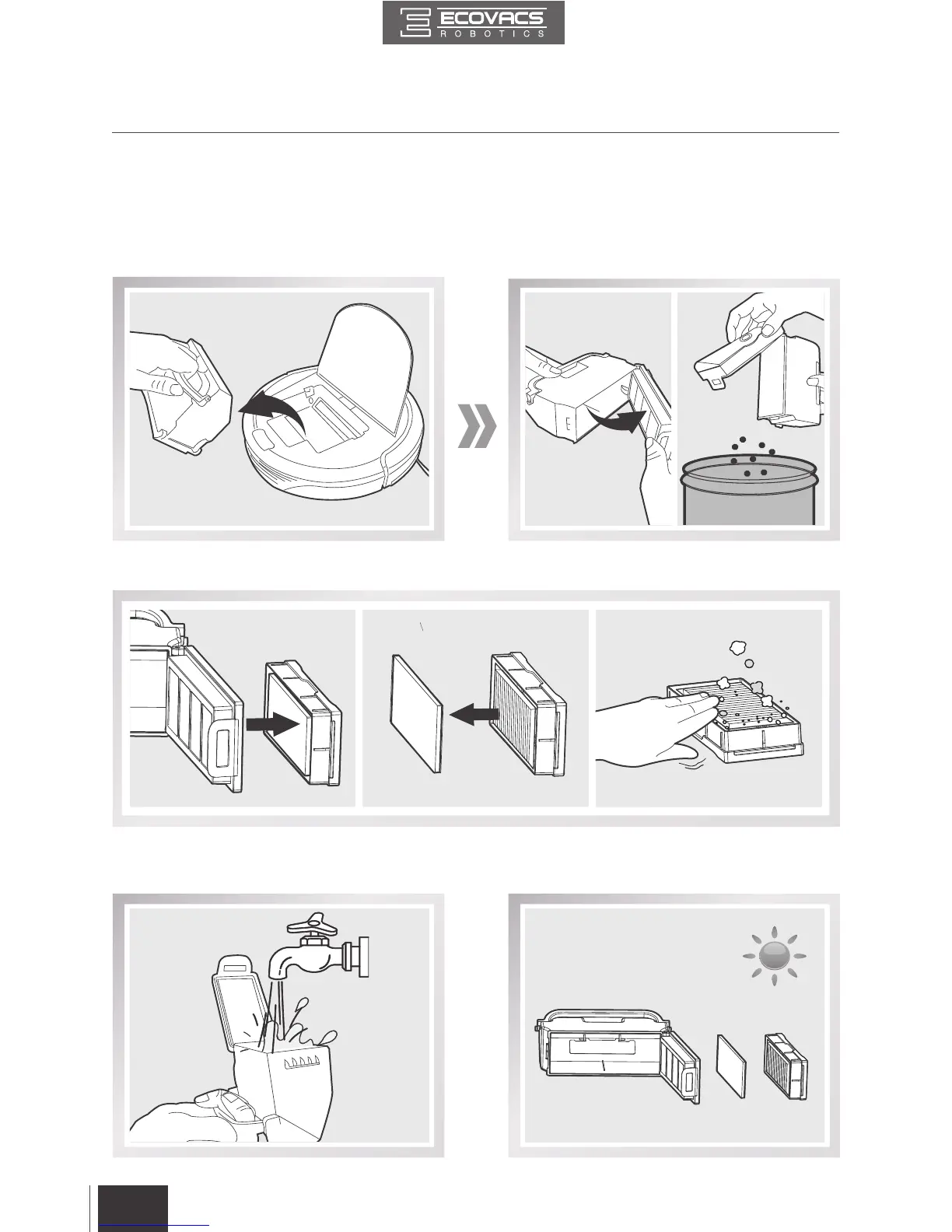 ECOVACS
ROBOTICS