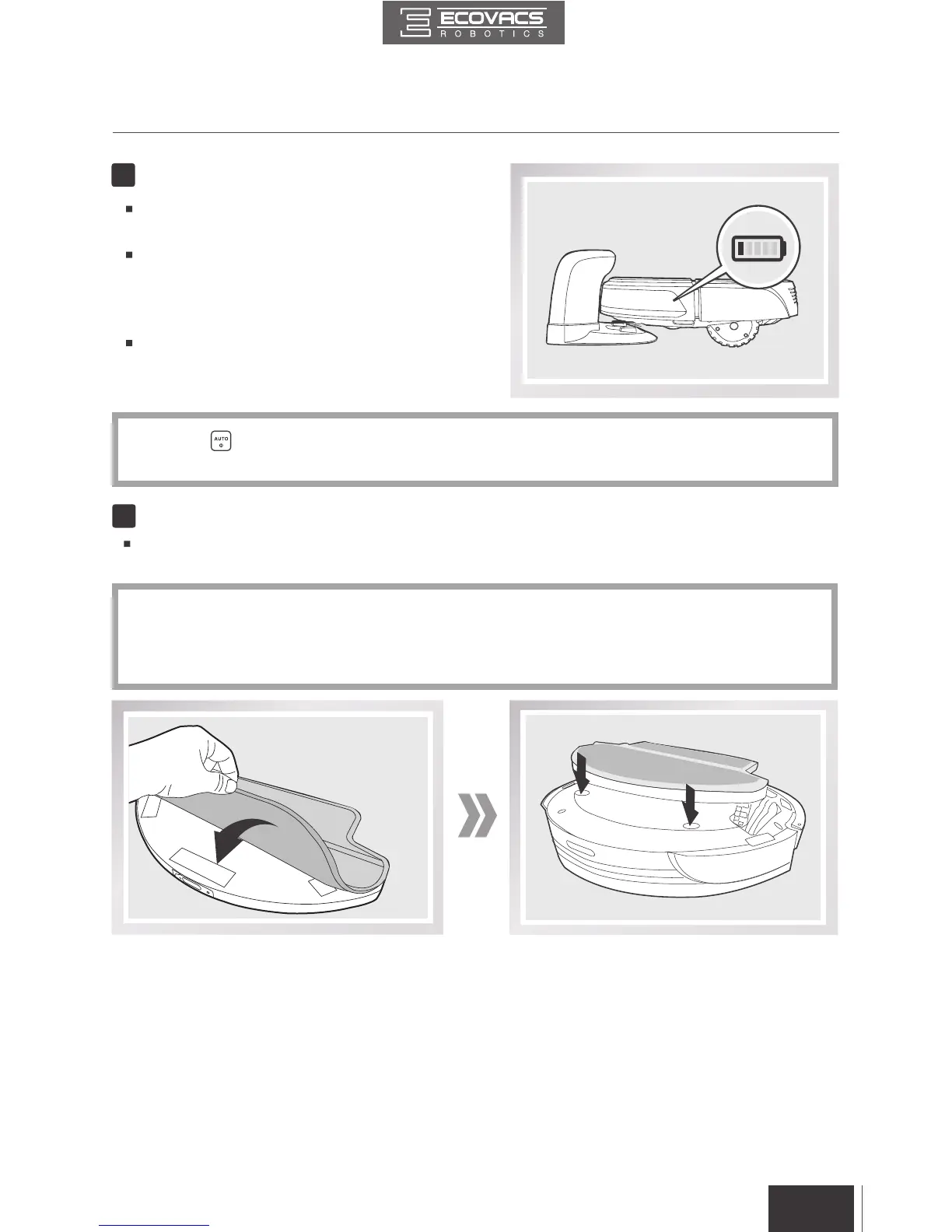 ECOVACS
ROBOTICS

AUTO