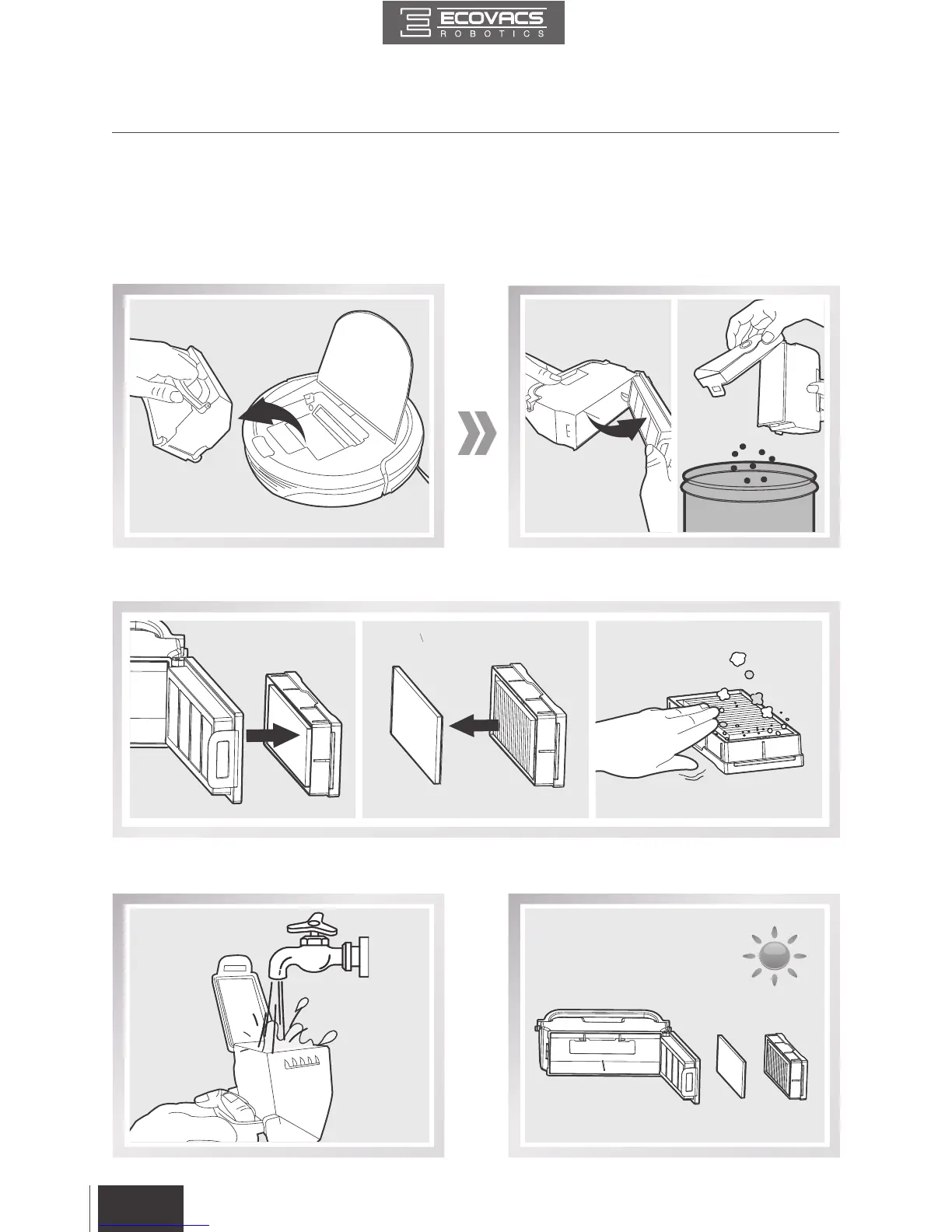 ECOVACS
ROBOTICS