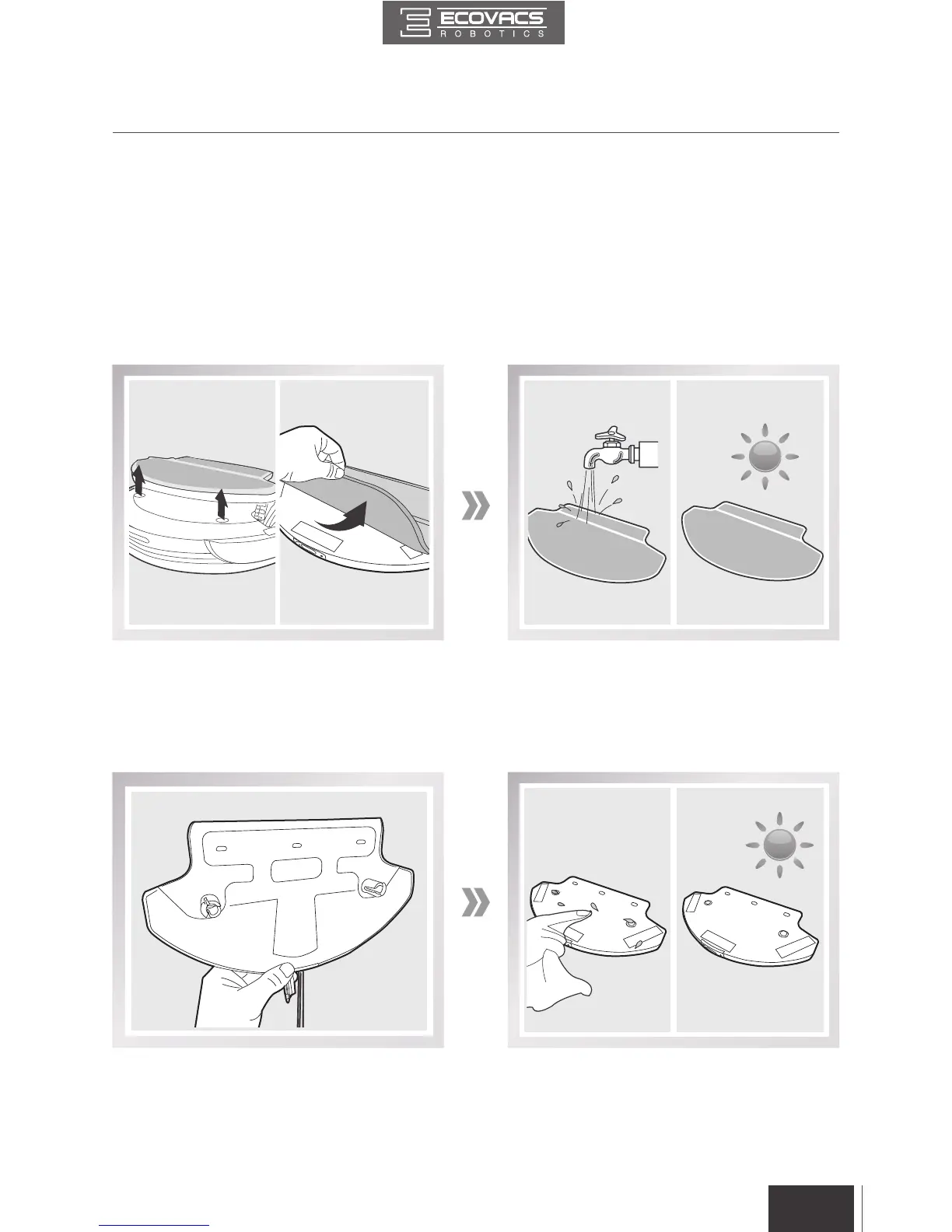 ECOVACS
ROBOTICS