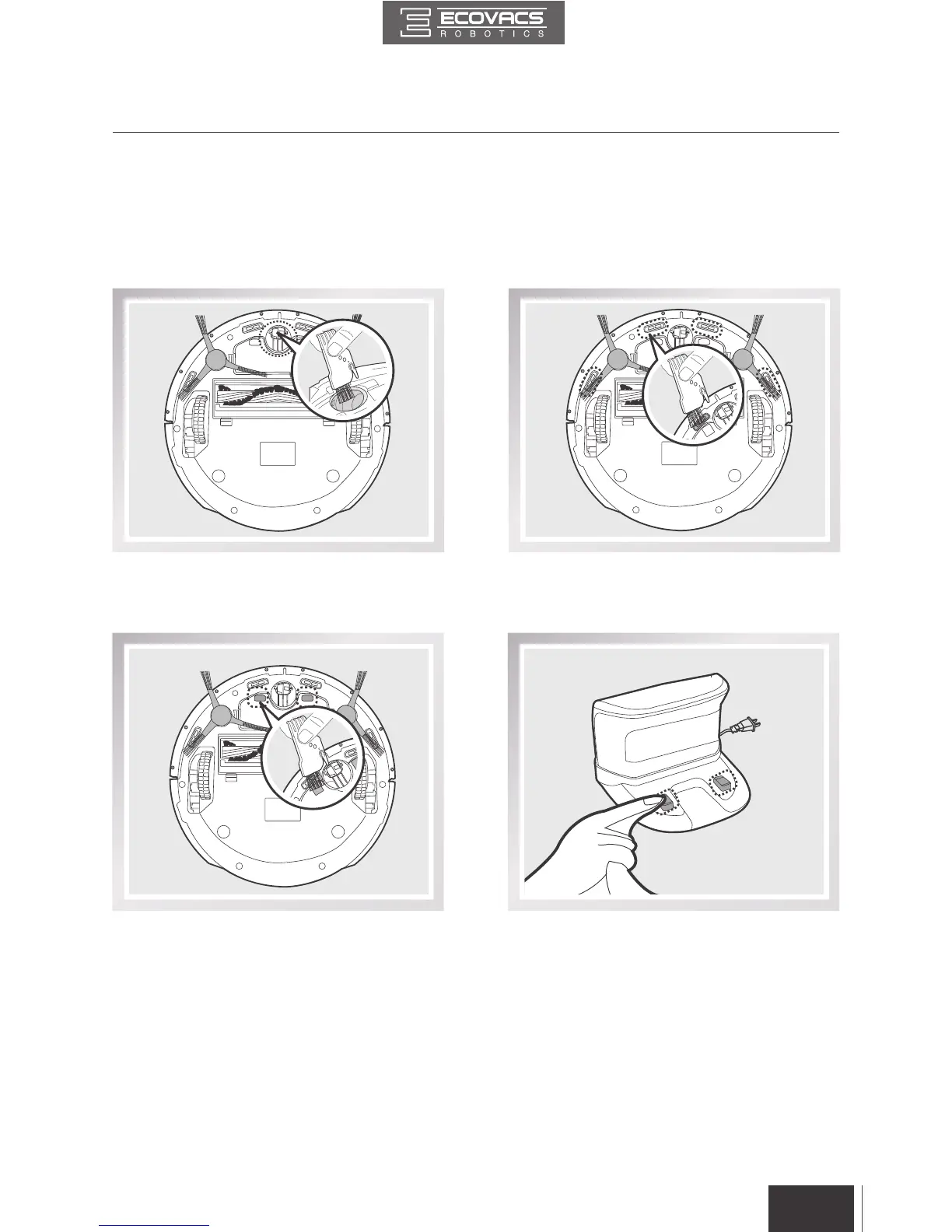 ECOVACS
ROBOTICS