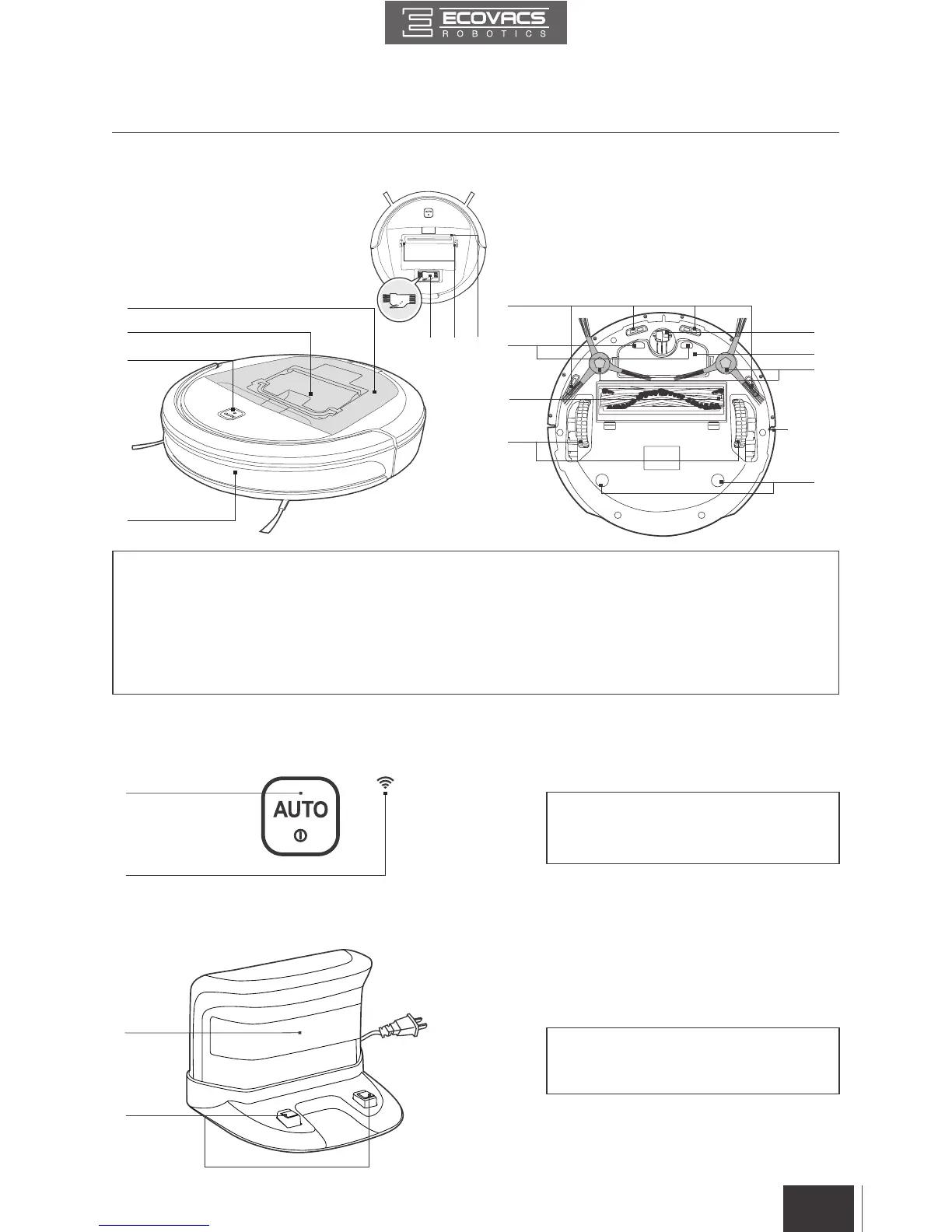 ECOVACS
ROBOTICS

AUTO