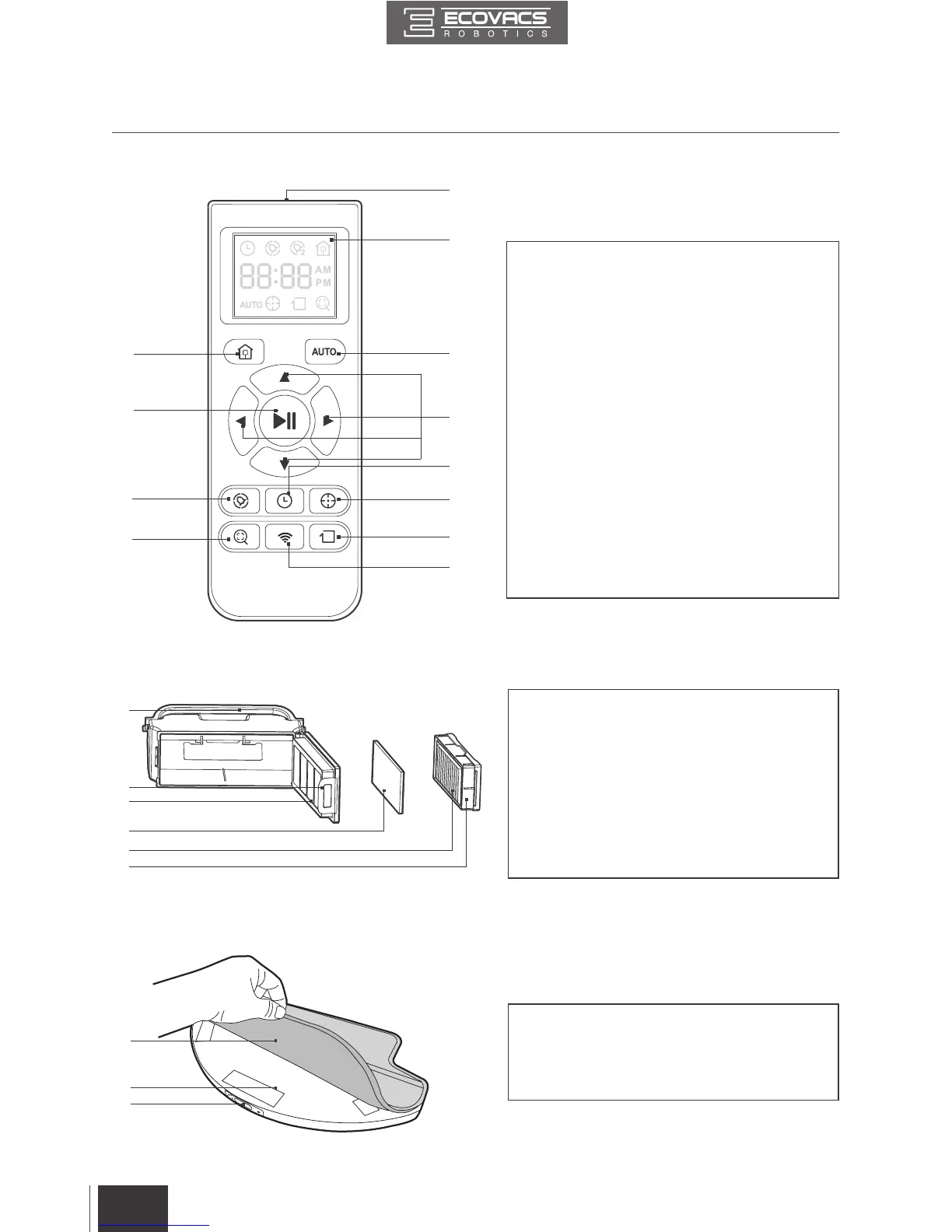 ECOVACS
ROBOTICS

88:88 AM PM

AUTO

AUTO