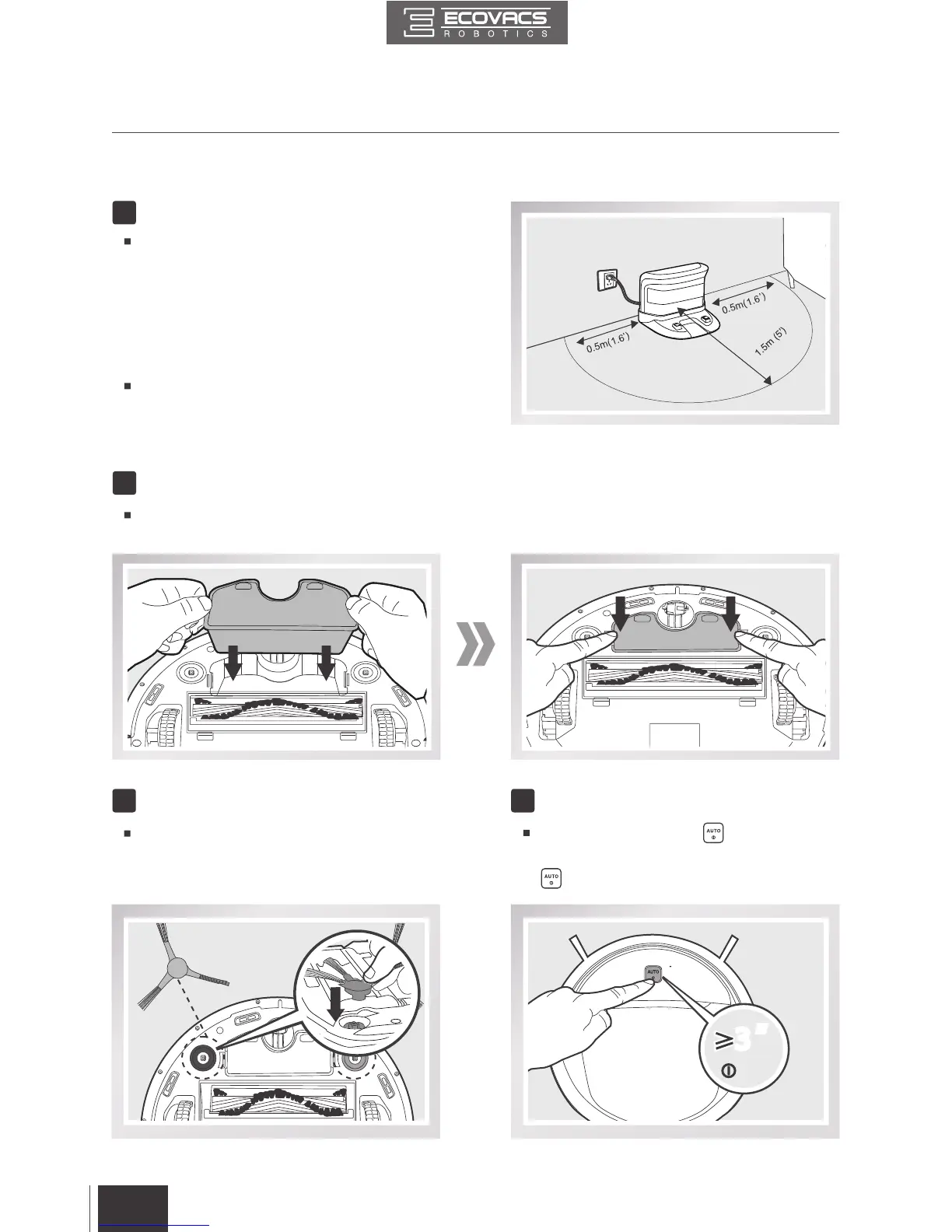 ECOVACS
ROBOTICS

0.5m(1.6')
0.5m(1.6')
1.5m (5')

AUTO

AUTO

AUTO

≥3"