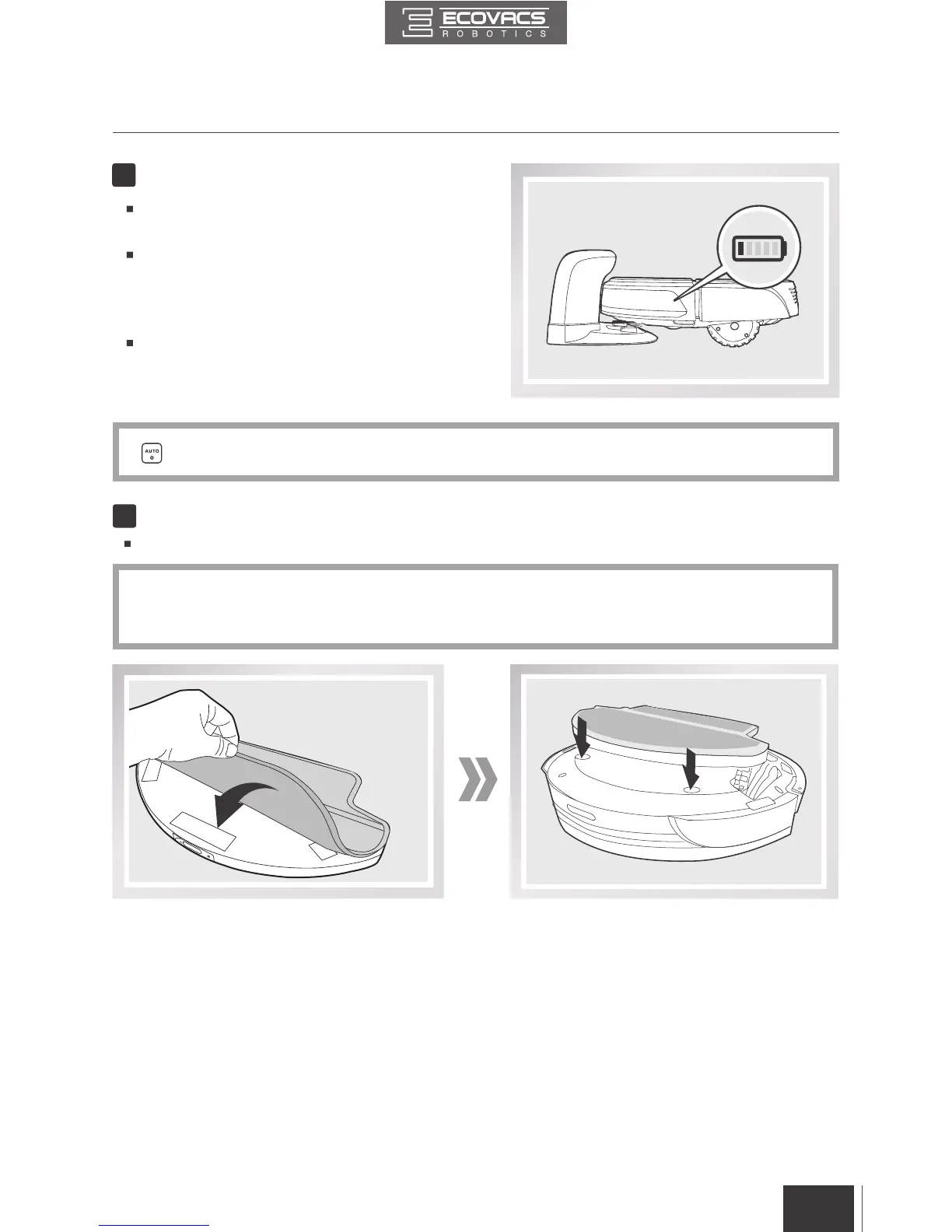 ECOVACS
ROBOTICS

AUTO