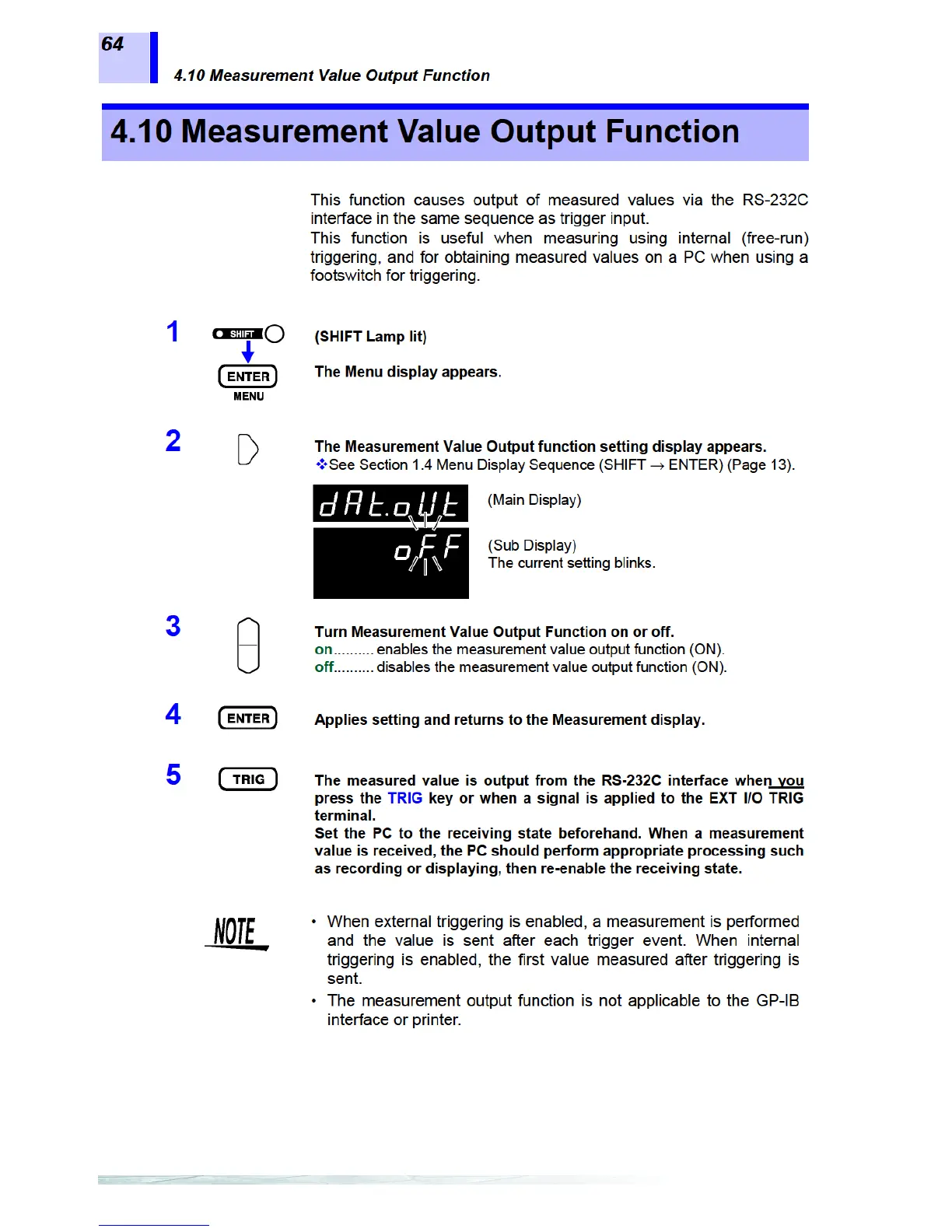 64

4.10 Measurement Value Output Function

4.10 Measurement Value Output Function

This function causes output of measured values via the RS-232C interface in the same sequence as trigger input.
This function is useful when measuring using internal (free-run) triggering, and for obtaining measured values on a PC when using a footswitch for triggering.

1

SHIFT

ENTER
MENU

(SHIFT Lamp lit)

The Menu display appears.

2

The Measurement Value Output function setting display appears.
❖See Section 1.4 Menu Display Sequence (SHIFT → ENTER) (Page 13).

dAt.oUt

(Main Display)

oFF

(Sub Display)
The current setting blinks.

3

Turn Measurement Value Output Function on or off.
on.......... enables the measurement value output function (ON).
off.......... disables the measurement value output function (ON).

4

ENTER

Applies setting and returns to the Measurement display.

5

TRIG

The measured value is output from the RS-232C interface when you press the TRIG key or when a signal is applied to the EXT I/O TRIG terminal.
Set the PC to the receiving state beforehand. When a measurement value is received, the PC should perform appropriate processing such as recording or displaying, then re-enable the receiving state.

NOTE

• When external triggering is enabled, a measurement is performed and the value is sent after each trigger event. When internal triggering is enabled, the first value measured after triggering is sent.
• The measurement output function is not applicable to the GP-IB interface or printer.