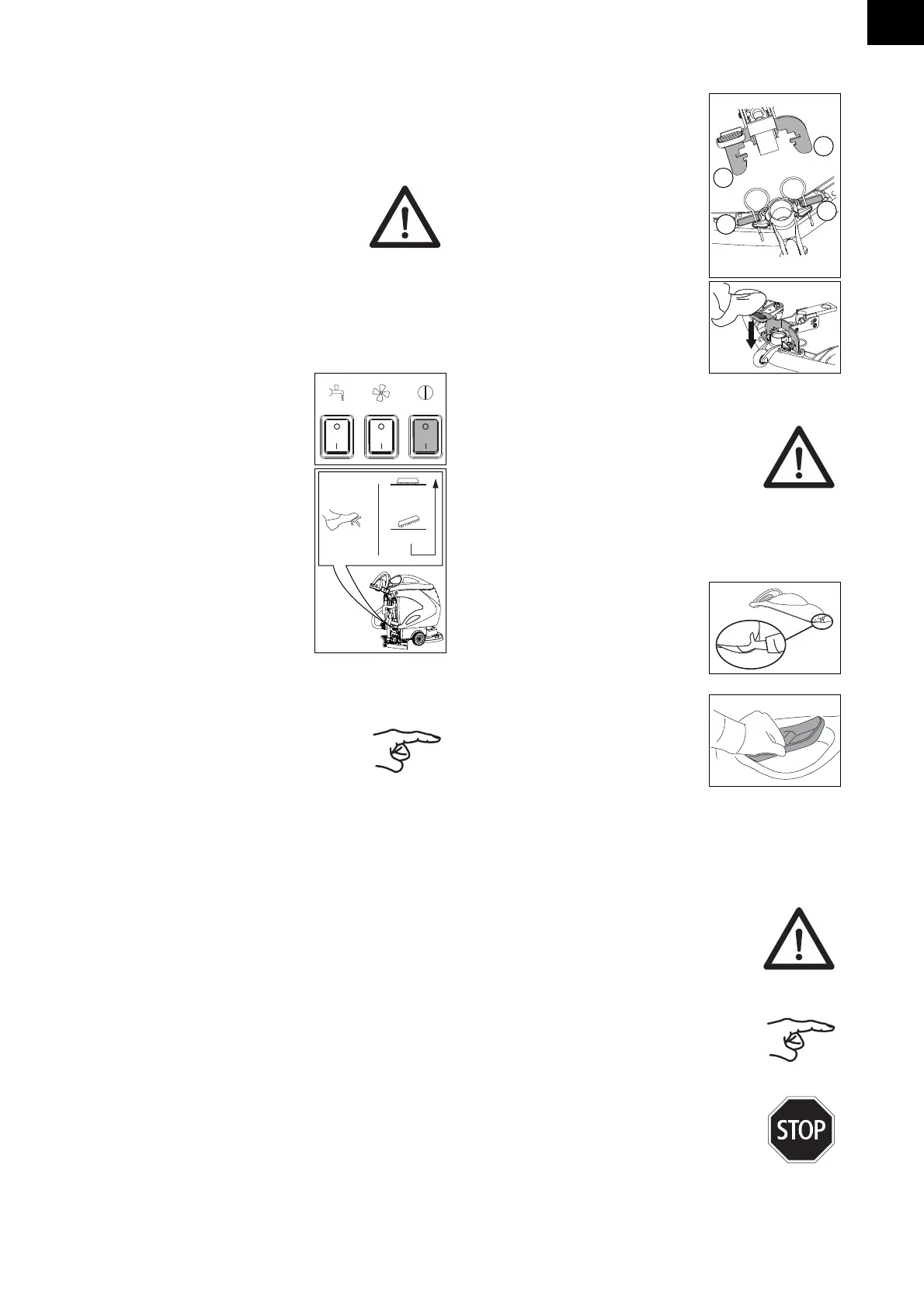 STOP