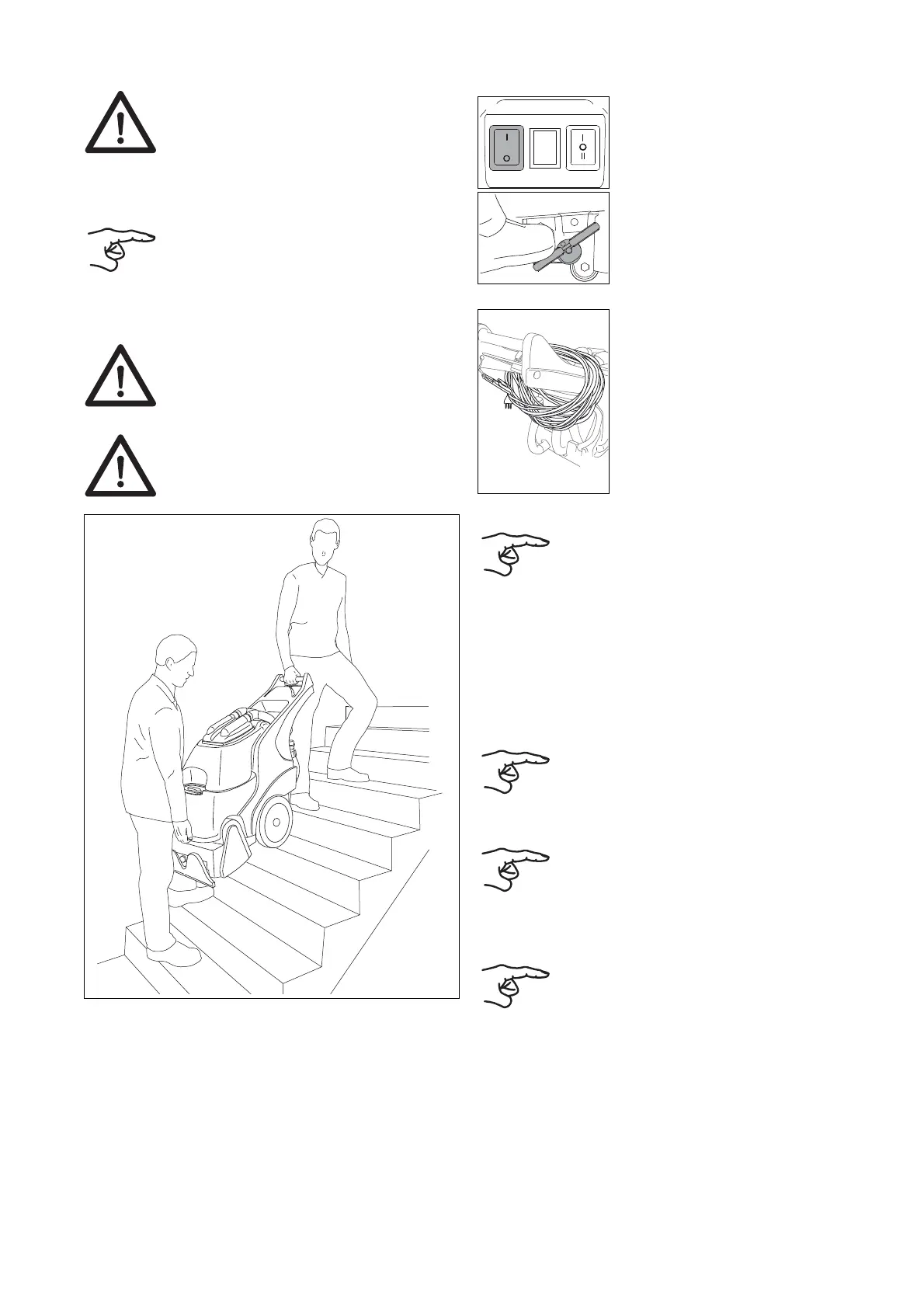 I
O
I
O
II