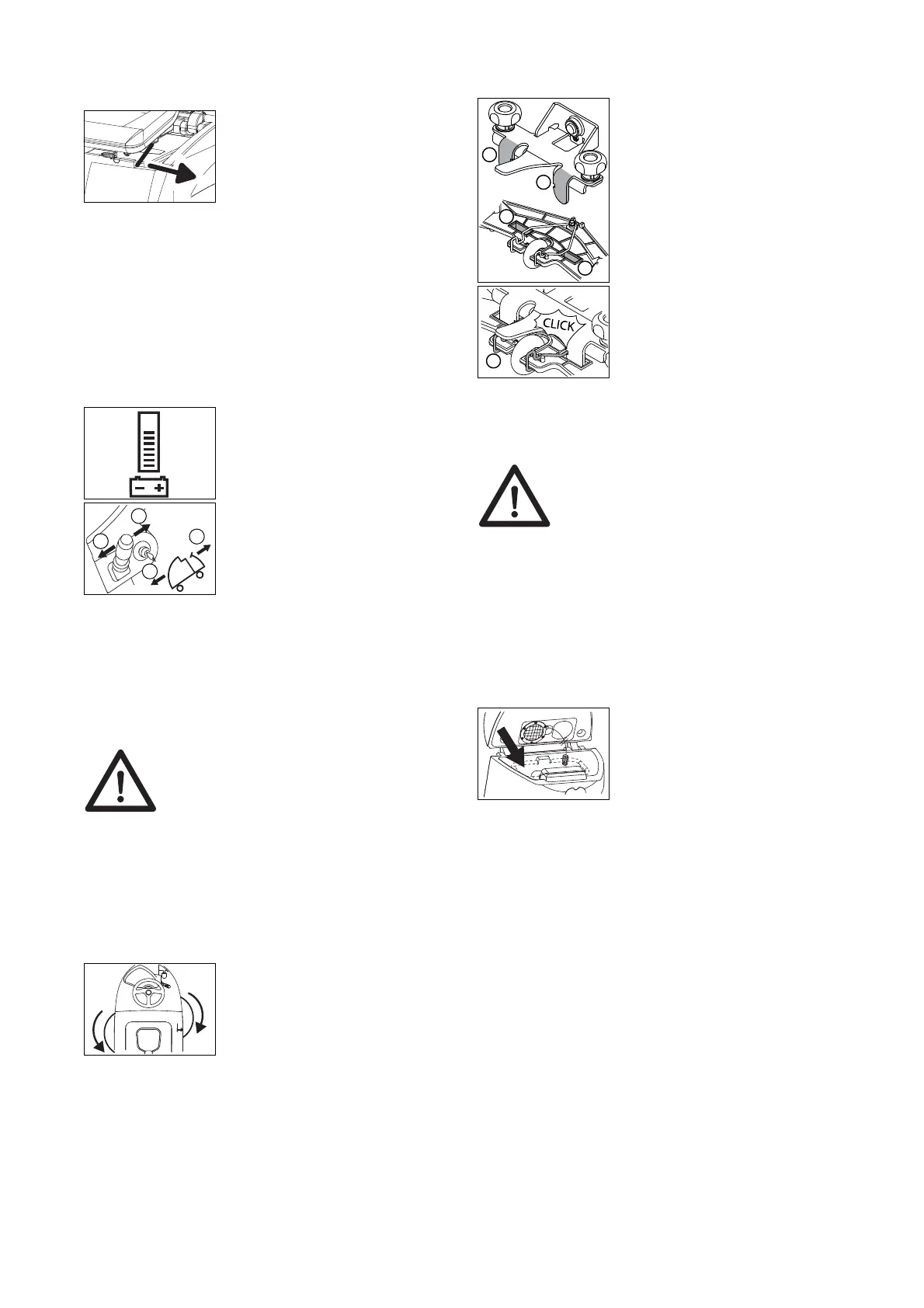 CLICK