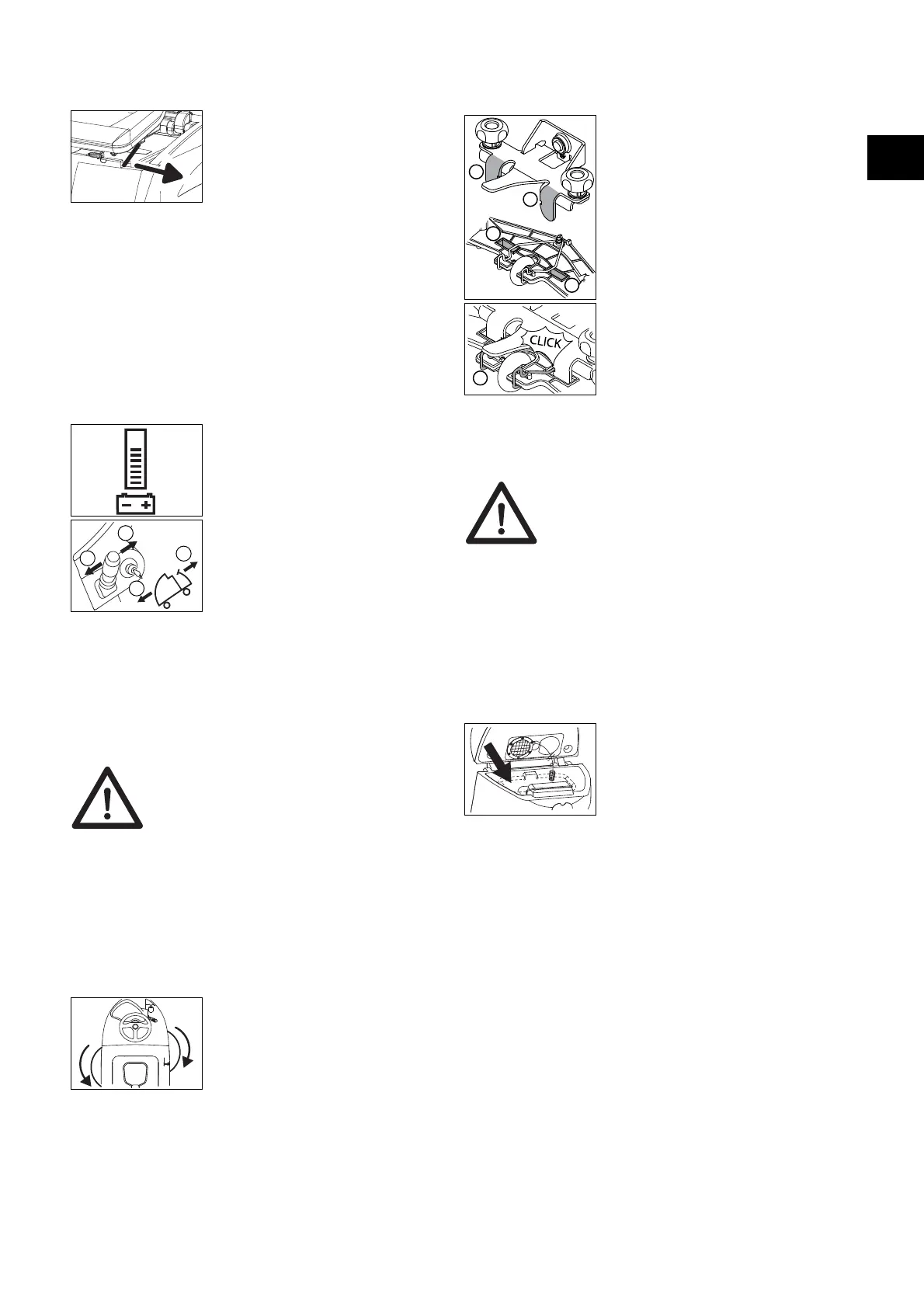 CLICK