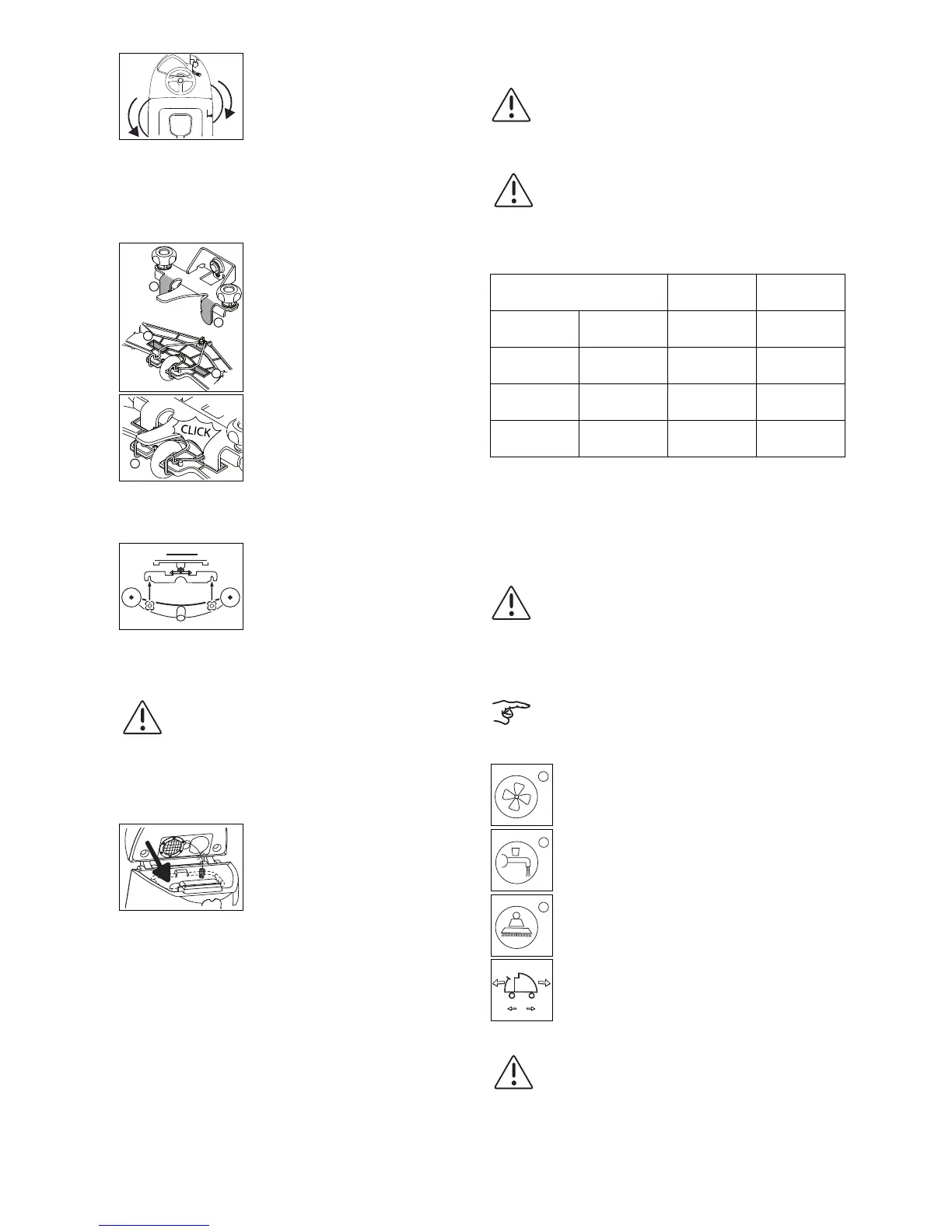 CLICK