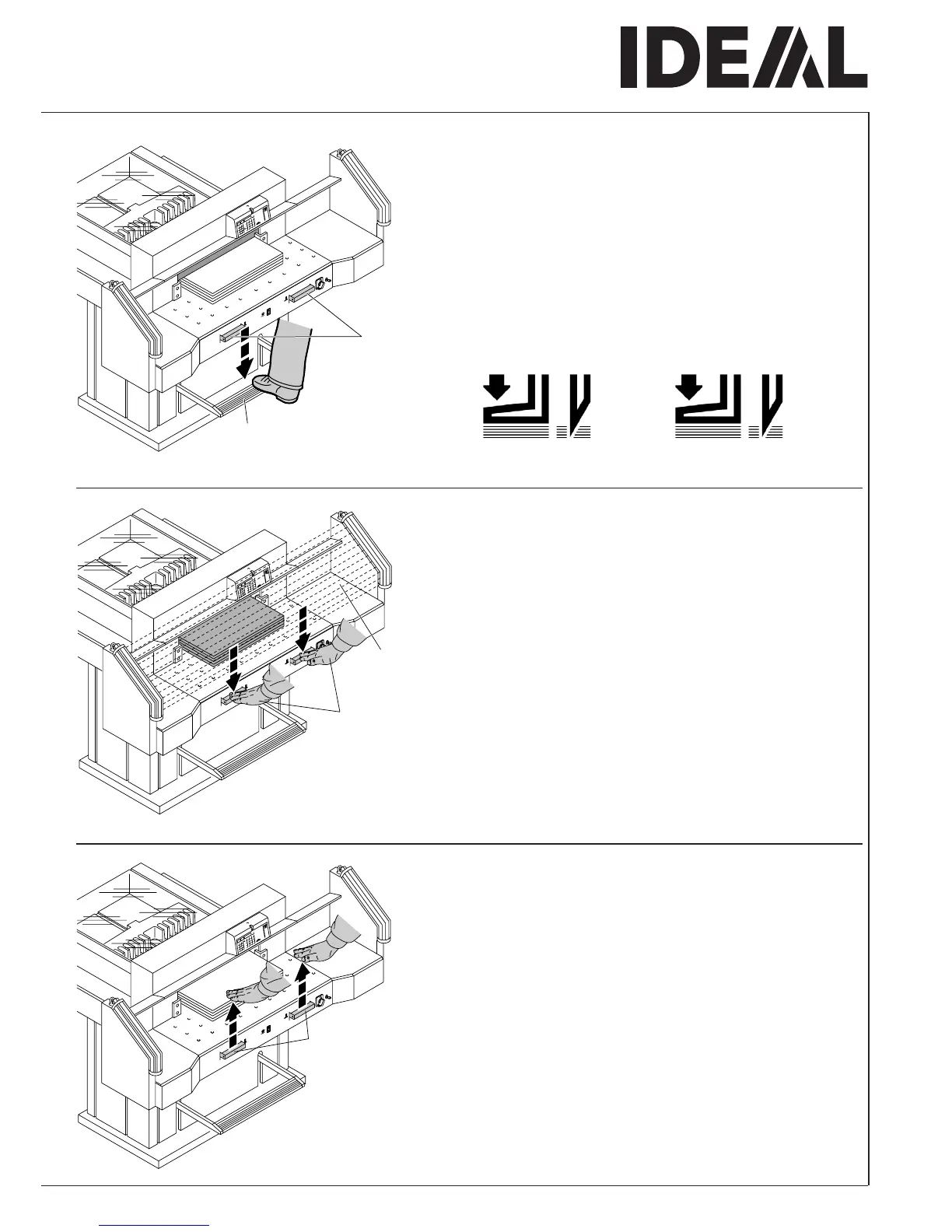 IDEAL