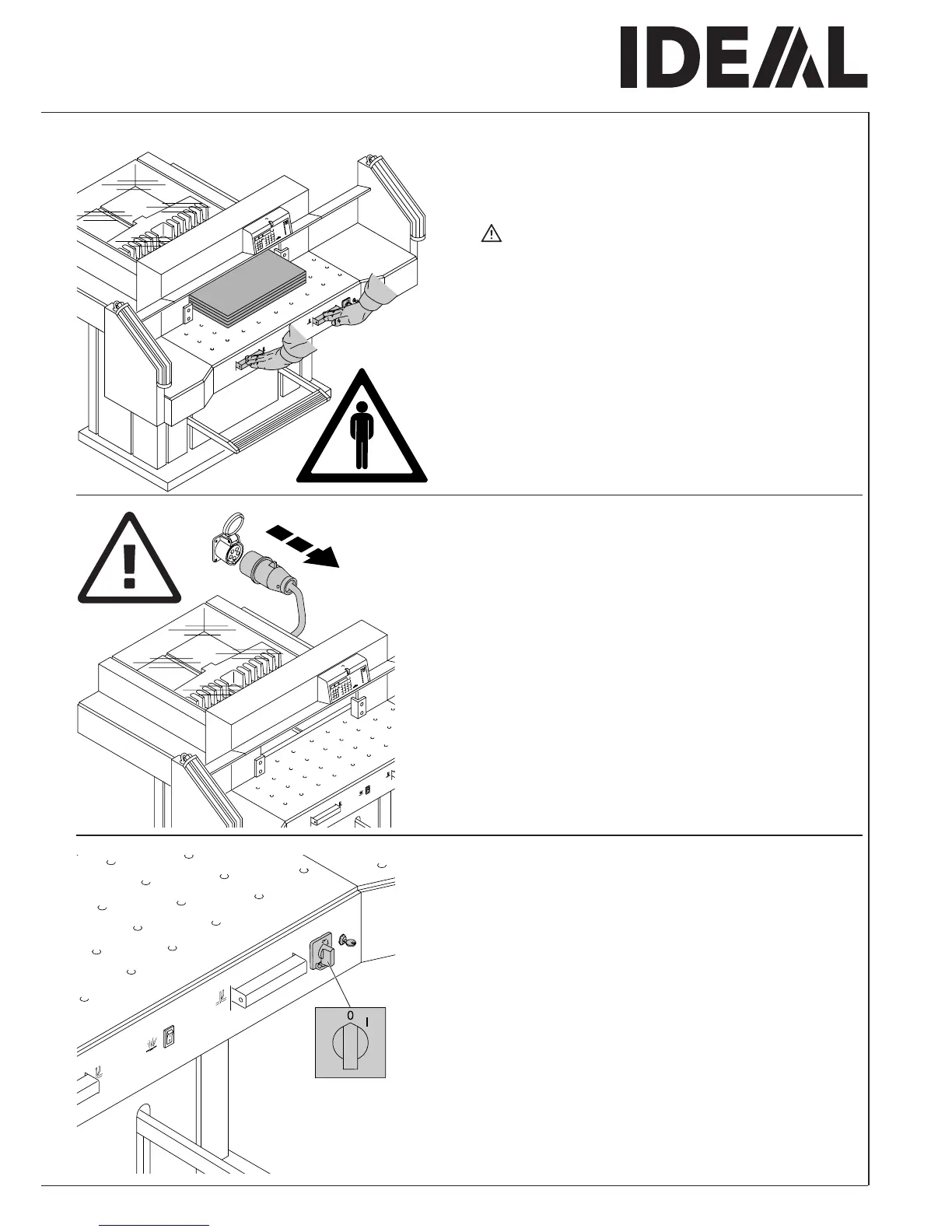 IDEAL

0 I