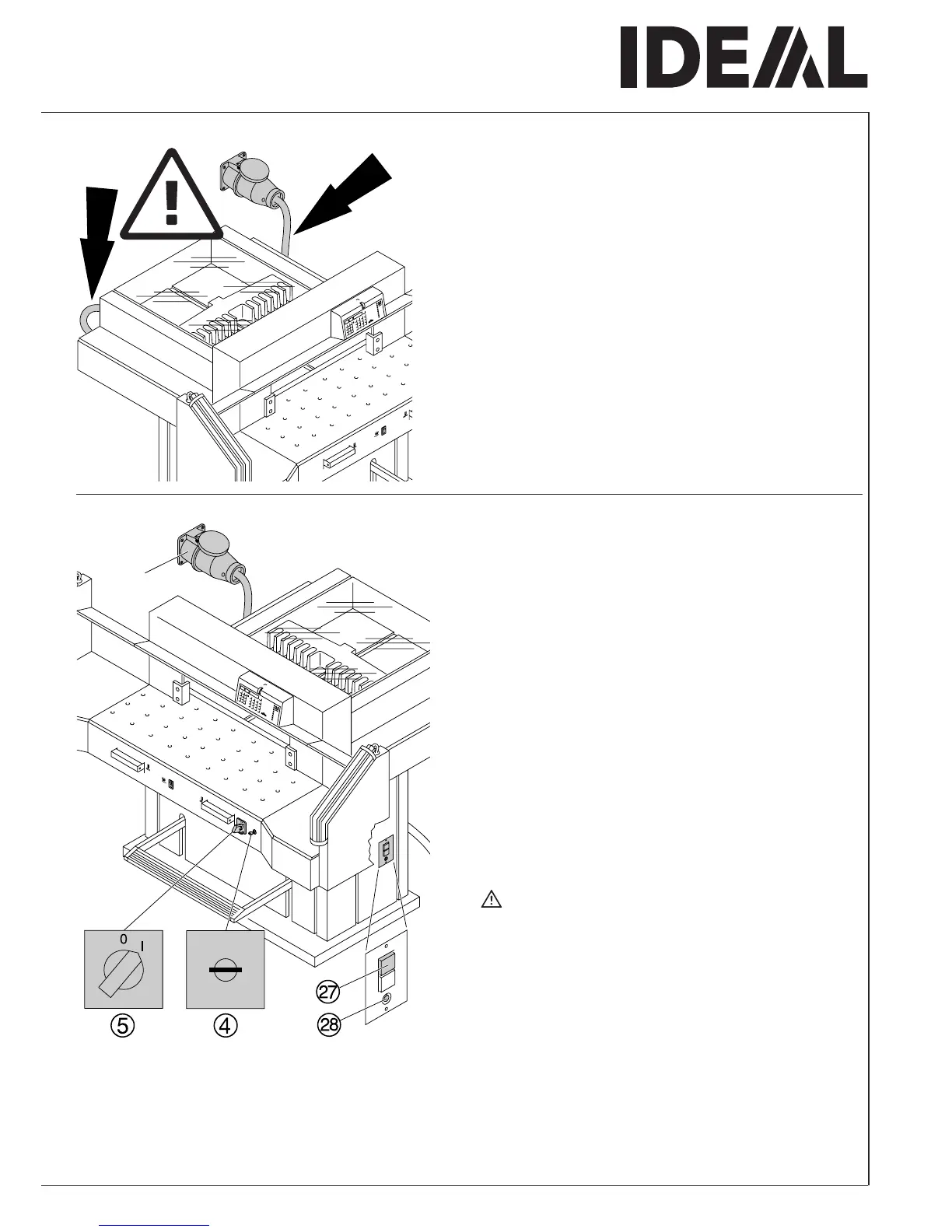 IDEAL

0 I

27

28

5

4