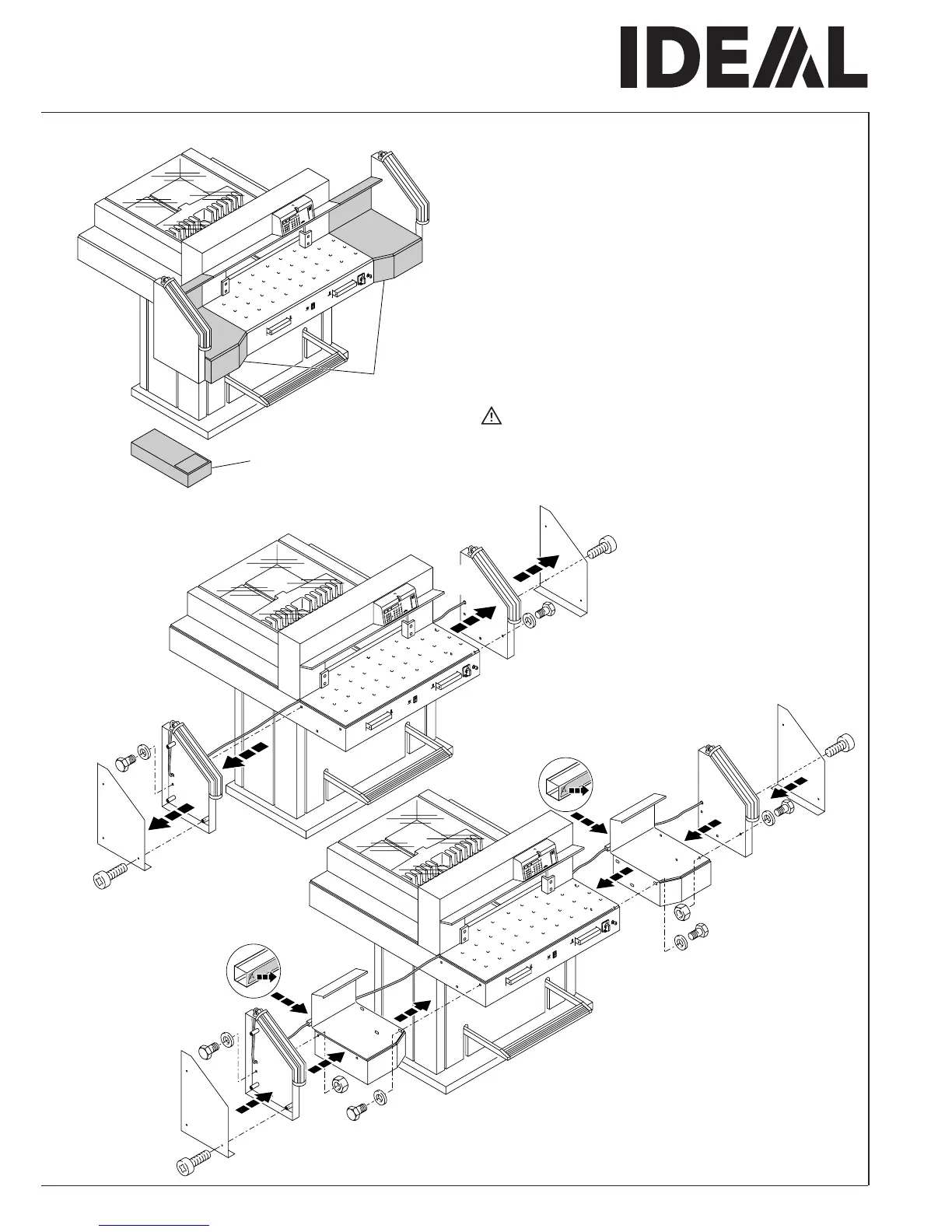 IDEAL