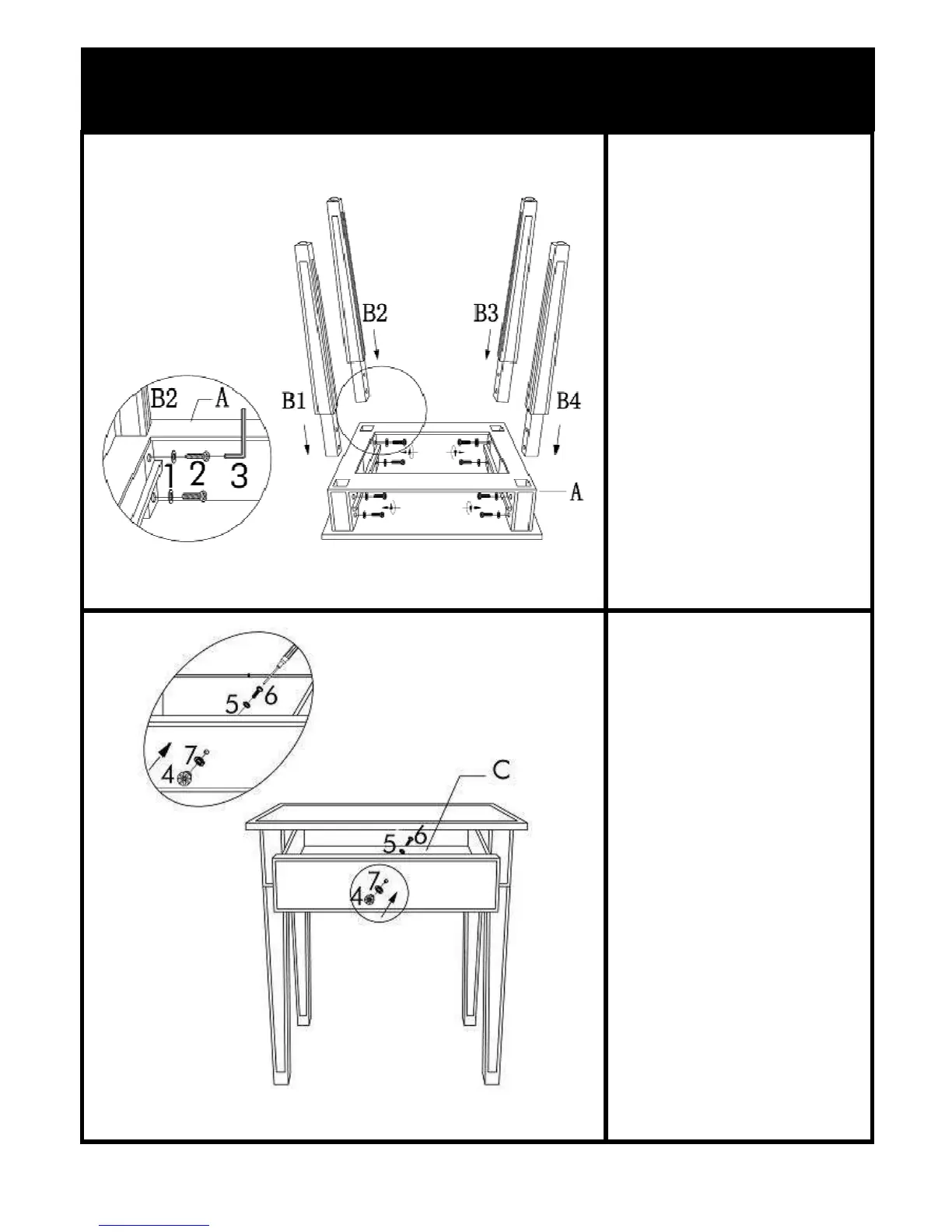 B2
B3
B2
A
B1
B4
1
2
3
A

5
6
7
4
C
5
6
7
4