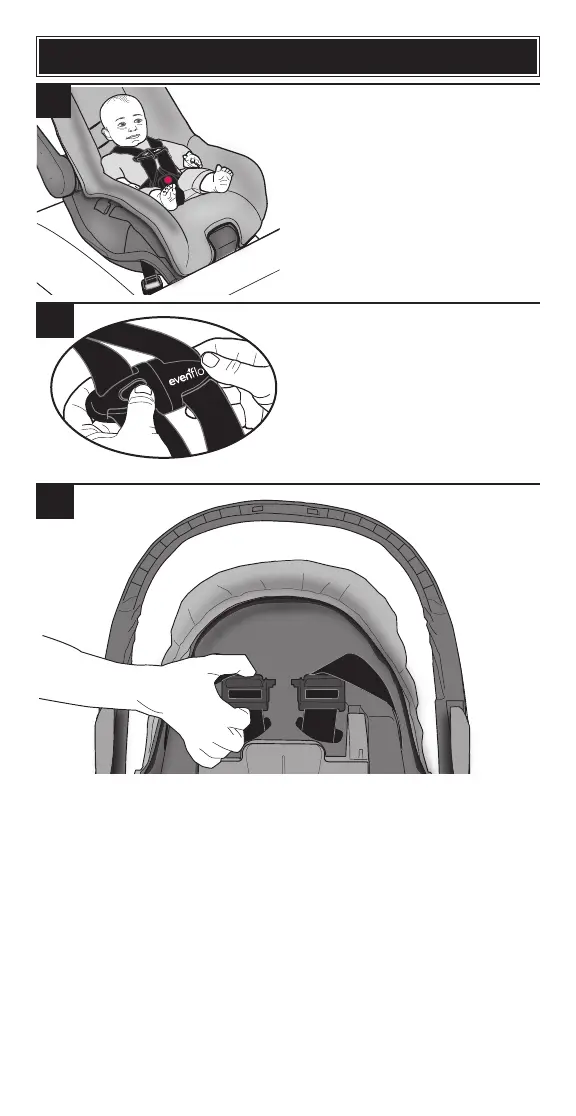 evenflo