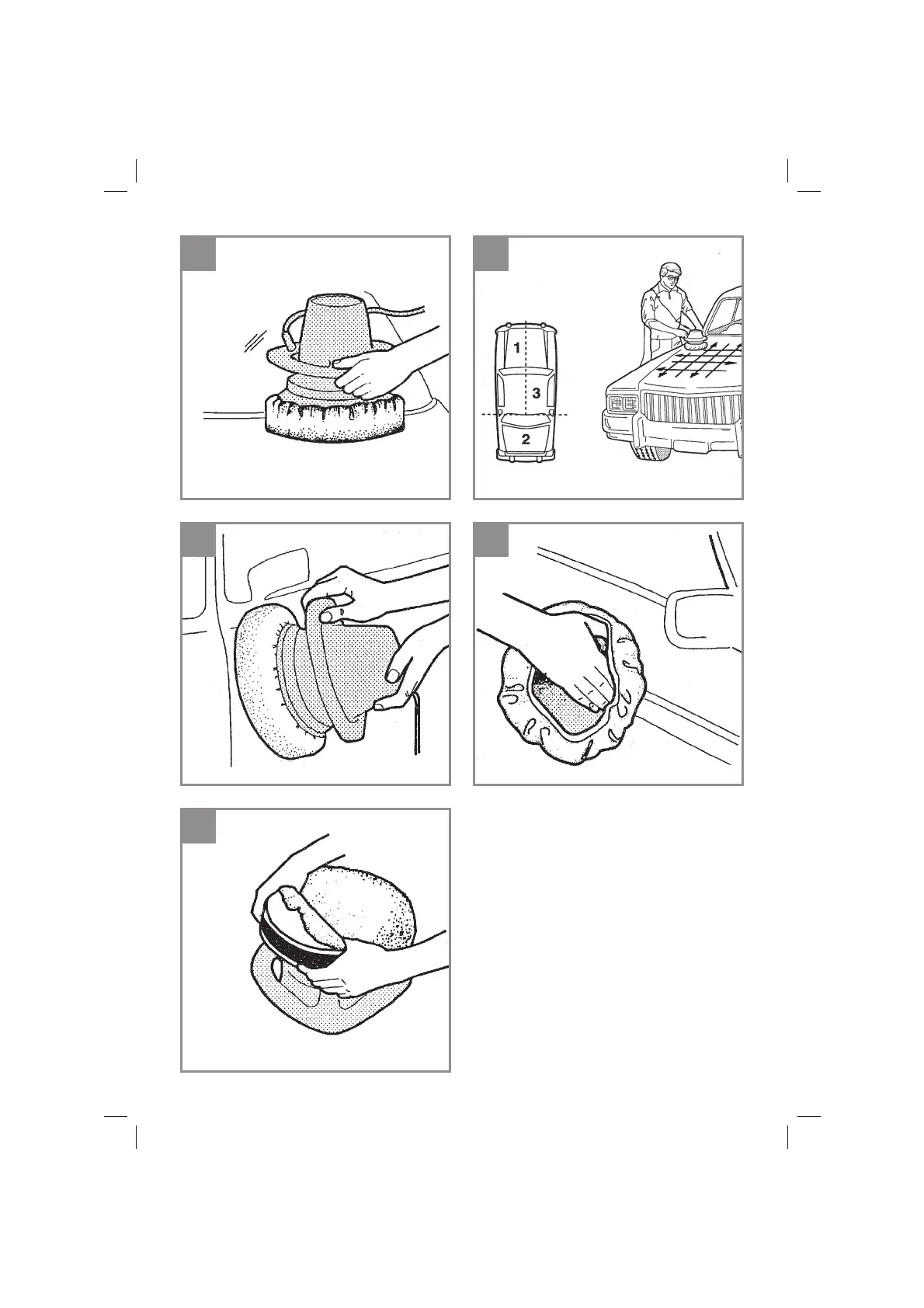 1
3
2