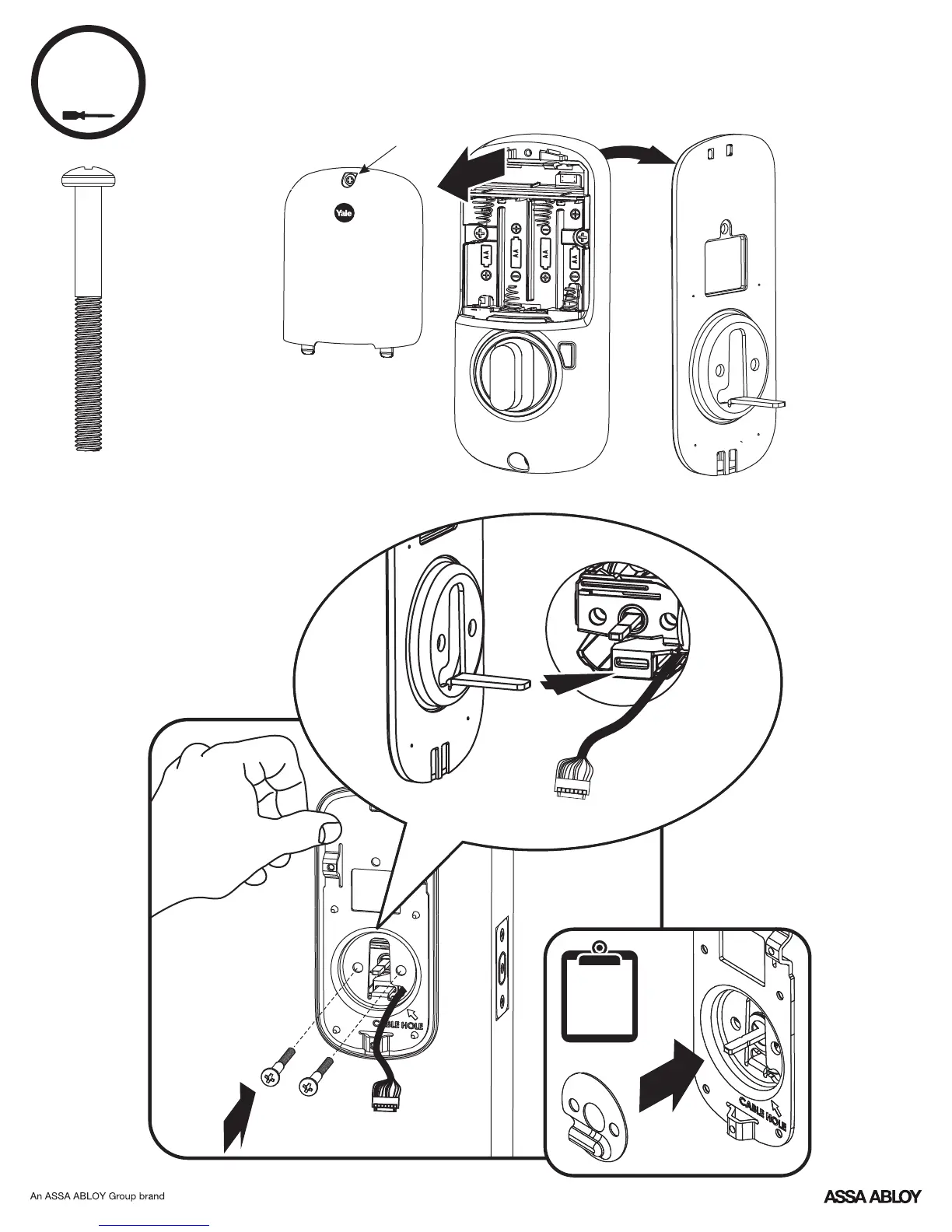 Yale

AA
AA
AA
AA

CABLE HOLE

CABLE HOLE

An ASSA ABLOY Group brand

ASSA ABLOY