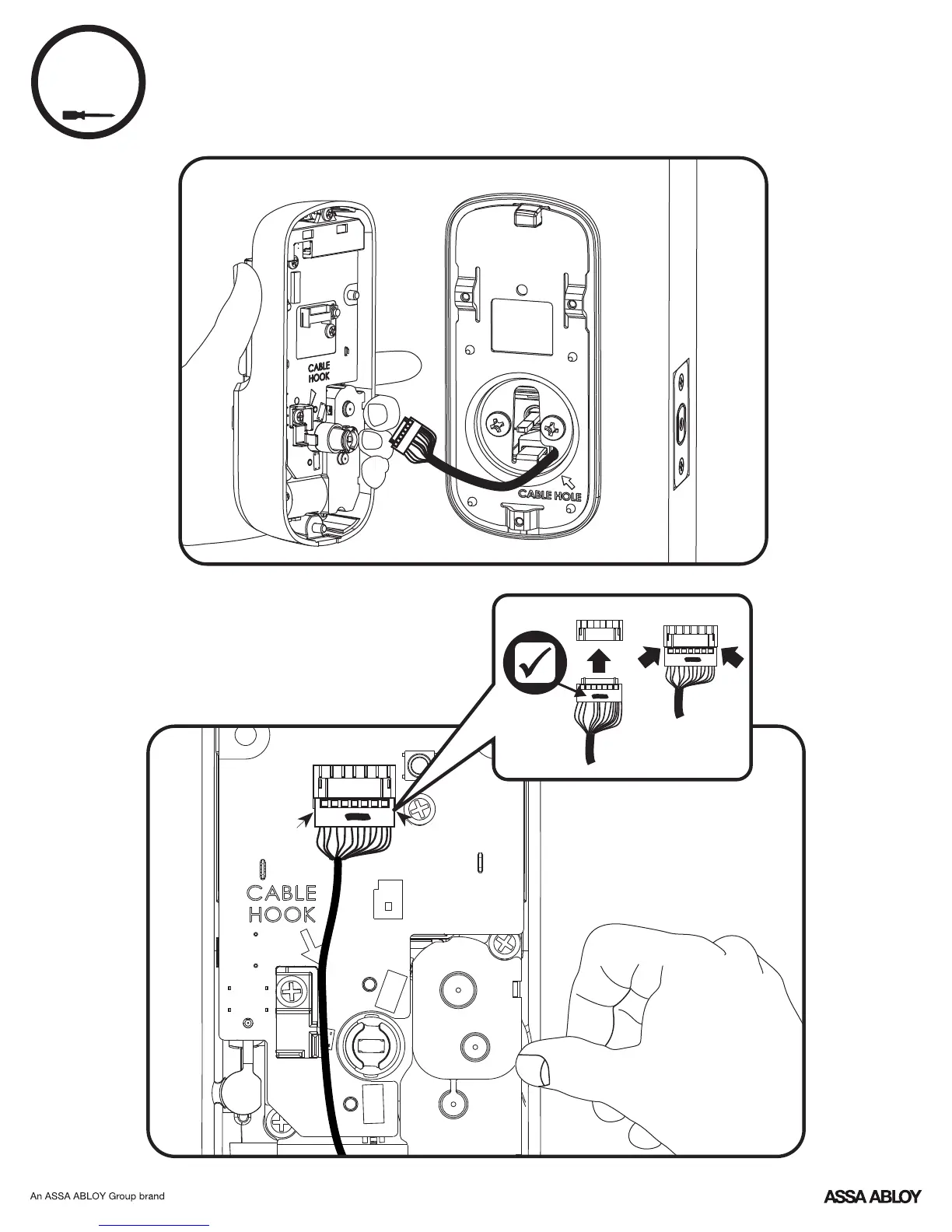 CABLE HOOK

CABLE HOLE

CABLE HOOK

An ASSA ABLOY Group brand

ASSA ABLOY