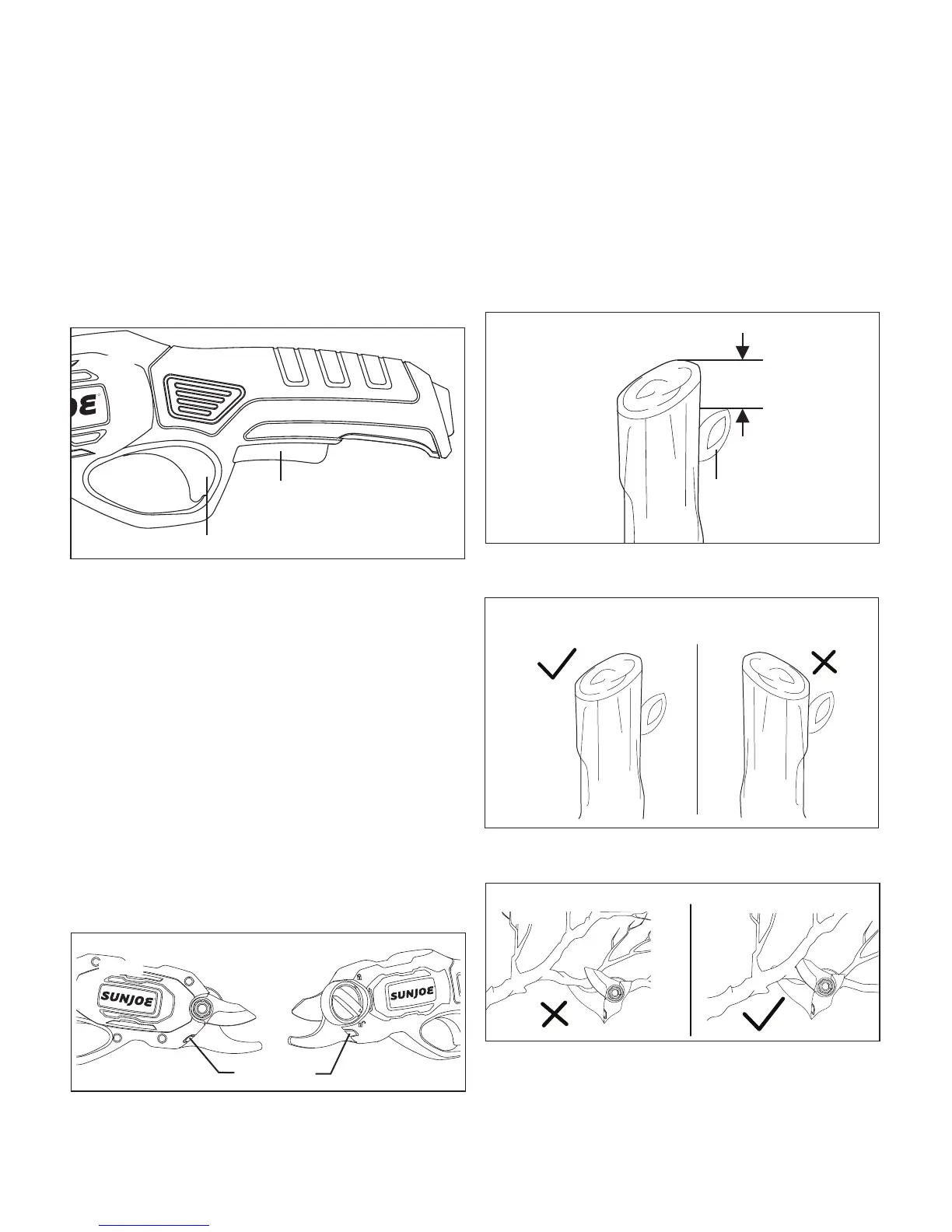 SUNJOE

SUNJOE