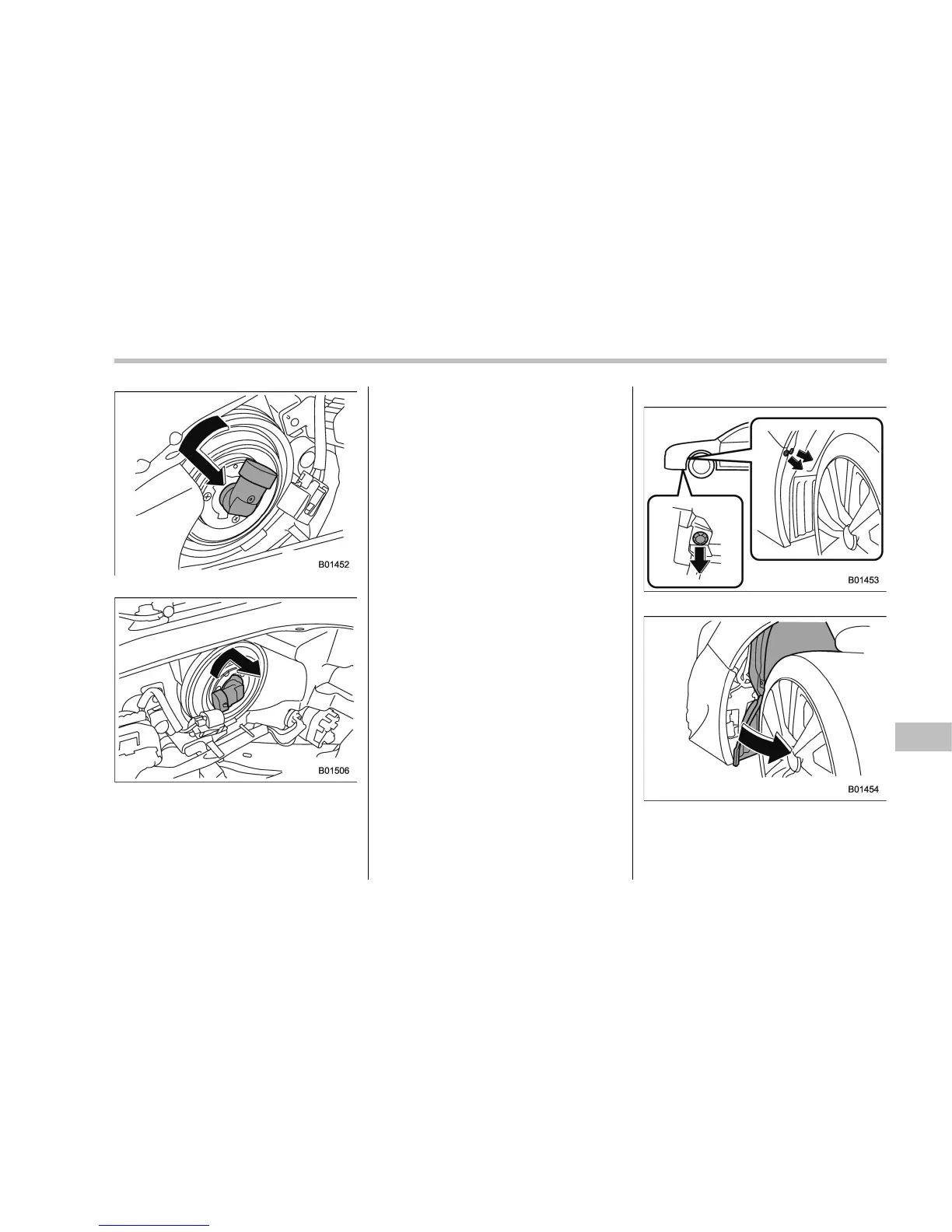 B01452

B01506

B01453

B01454