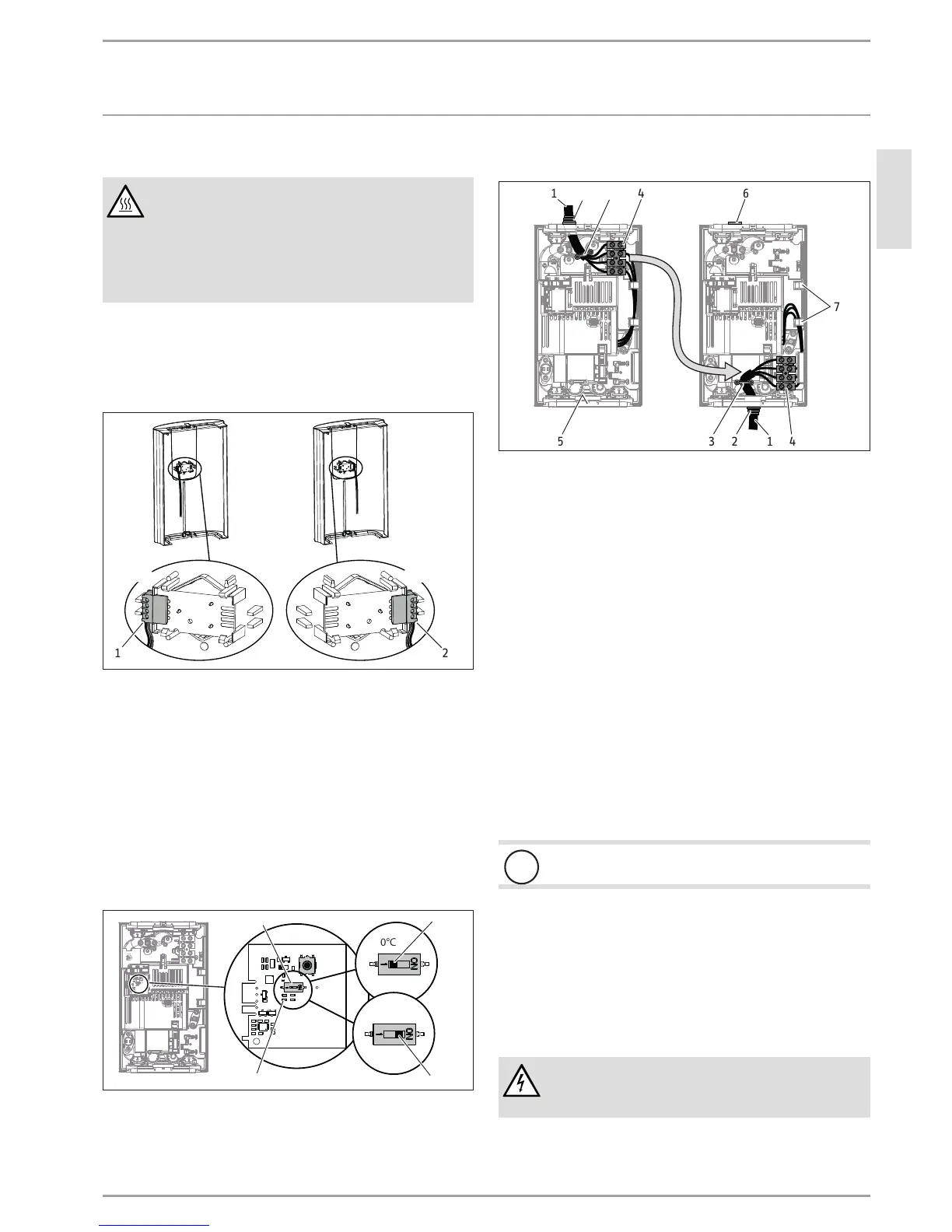 1 4 6

7

5 3 2 1 4

1 2

0°C

ON

ON