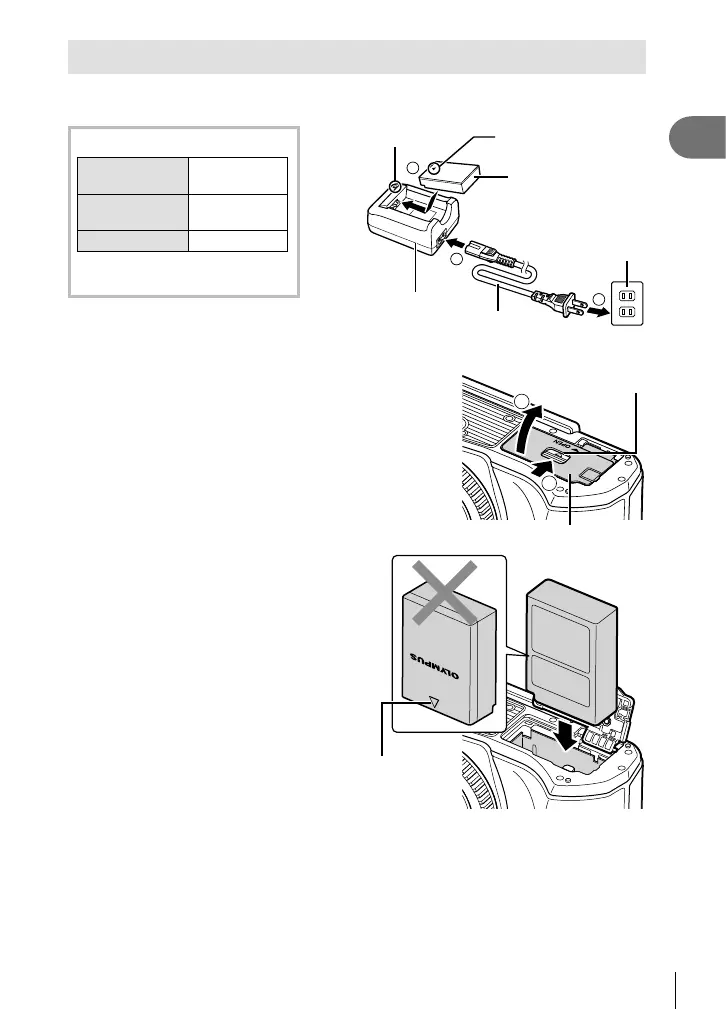 OLYMPUS